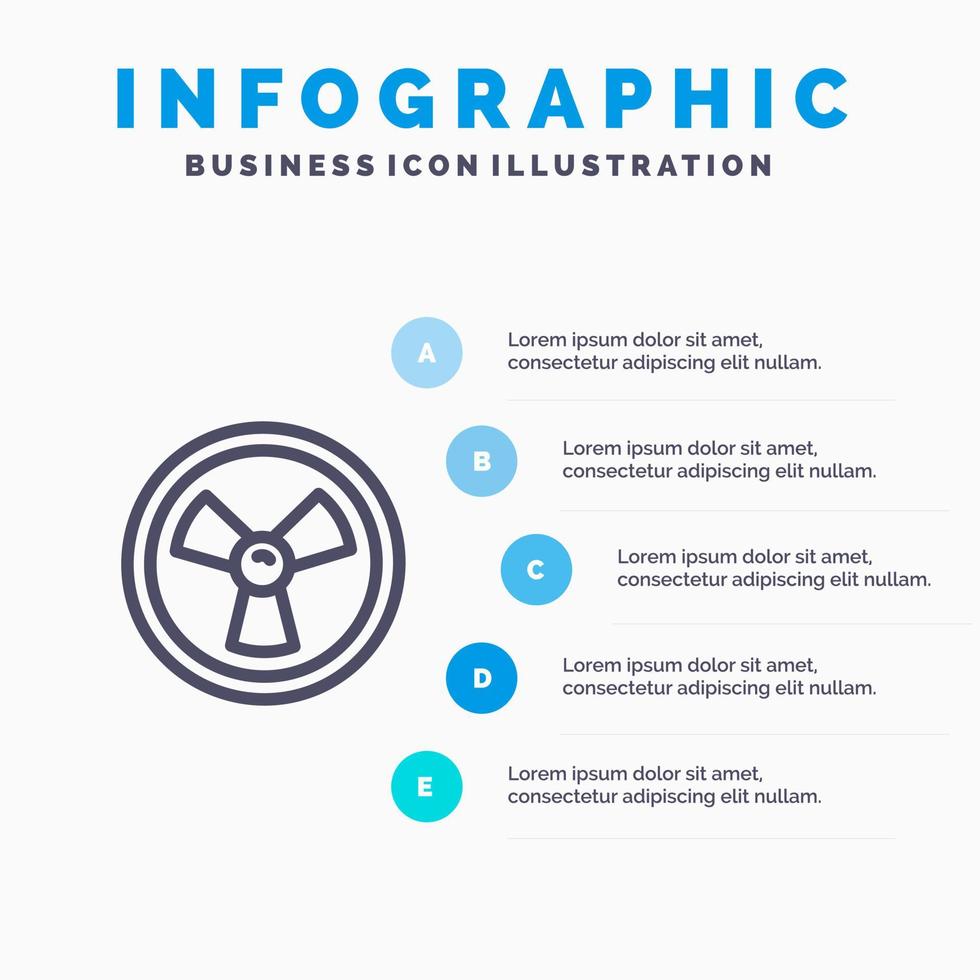 INFOGRAPHIC
BUSINESS ICON ILLUSTRATION

A
Lorem ipsum dolor sit amet, consectetur adipiscing elit nullam.

B
Lorem ipsum dolor sit amet, consectetur adipiscing elit nullam.

C
Lorem ipsum dolor sit amet, consectetur adipiscing elit nullam.

D
Lorem ipsum dolor sit amet, consectetur adipiscing elit nullam.

E
Lorem ipsum dolor sit amet, consectetur adipiscing elit nullam.