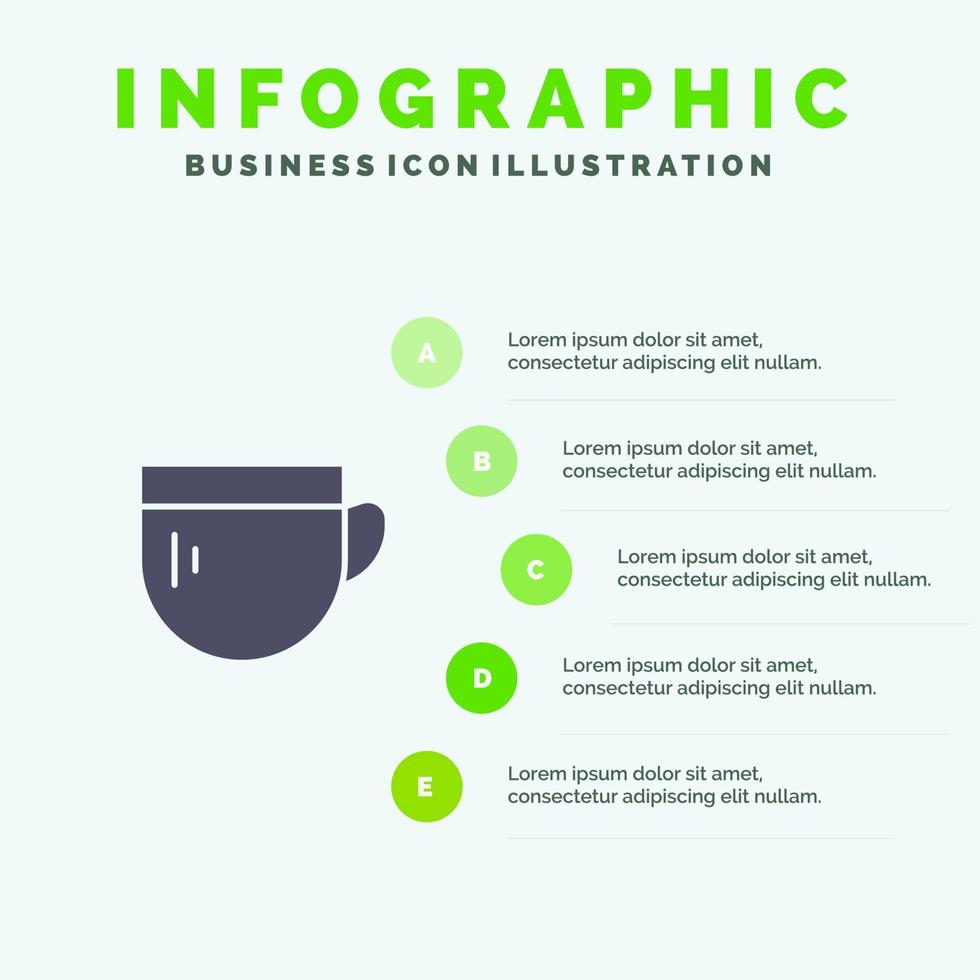 INFOGRAPHIC
BUSINESS ICON ILLUSTRATION

A
Lorem ipsum dolor sit amet, consectetur adipiscing elit nullam.

B
Lorem ipsum dolor sit amet, consectetur adipiscing elit nullam.

C
Lorem ipsum dolor sit amet, consectetur adipiscing elit nullam.

D
Lorem ipsum dolor sit amet, consectetur adipiscing elit nullam.

E
Lorem ipsum dolor sit amet, consectetur adipiscing elit nullam.