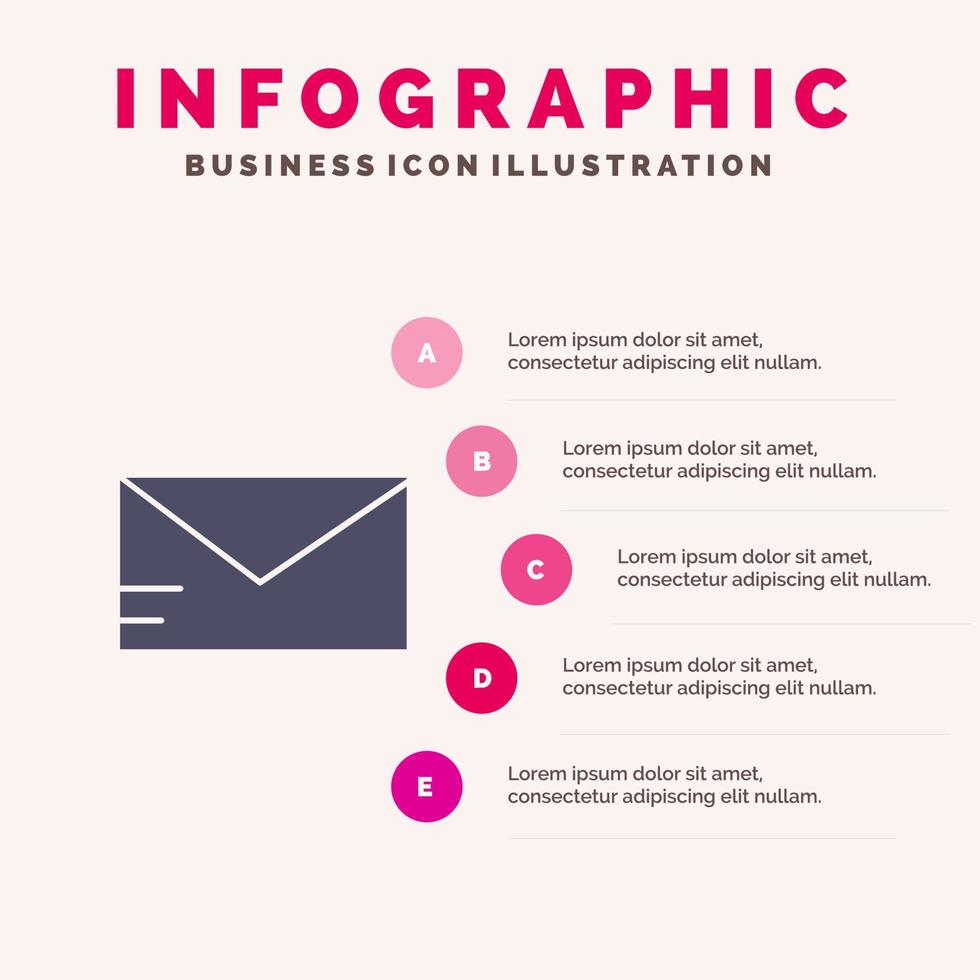 INFOGRAPHIC
BUSINESS ICON ILLUSTRATION

A
Lorem ipsum dolor sit amet, consectetur adipiscing elit nullam.

B
Lorem ipsum dolor sit amet, consectetur adipiscing elit nullam.

C
Lorem ipsum dolor sit amet, consectetur adipiscing elit nullam.

D
Lorem ipsum dolor sit amet, consectetur adipiscing elit nullam.

E
Lorem ipsum dolor sit amet, consectetur adipiscing elit nullam.