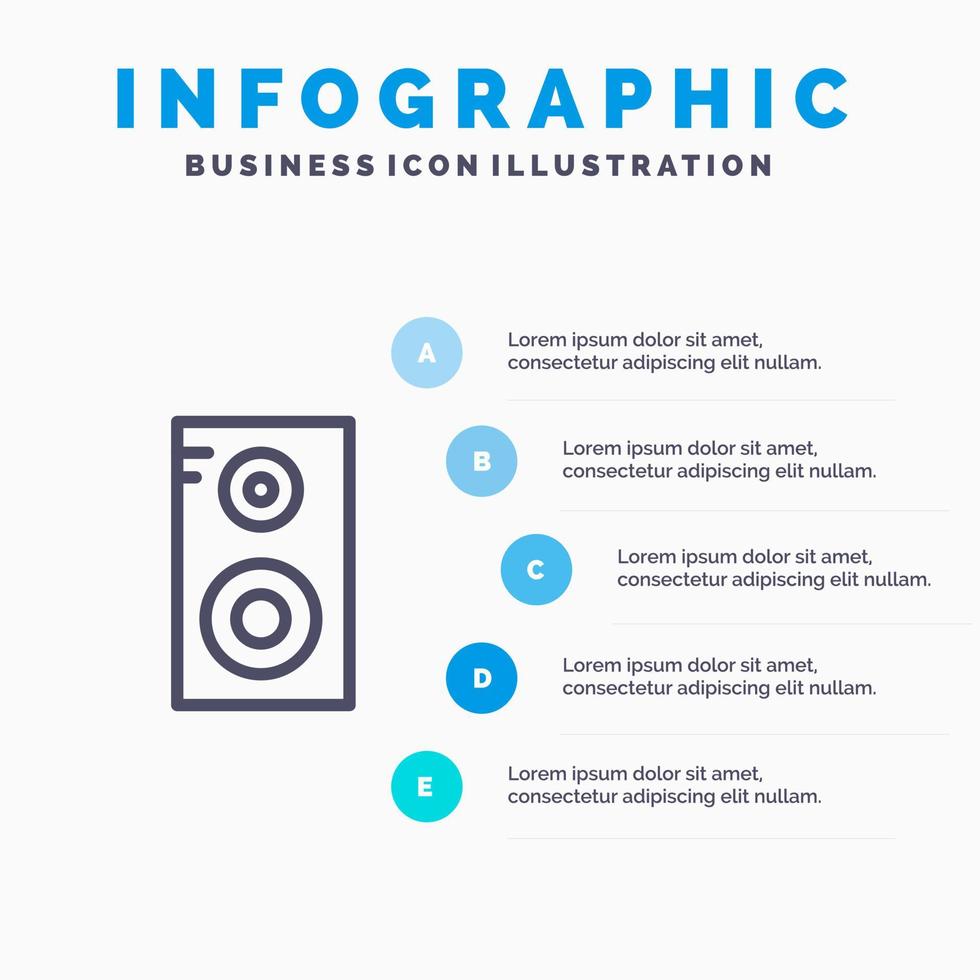 INFOGRAPHIC
BUSINESS ICON ILLUSTRATION

A
Lorem ipsum dolor sit amet, consectetur adipiscing elit nullam.

B
Lorem ipsum dolor sit amet, consectetur adipiscing elit nullam.

C
Lorem ipsum dolor sit amet, consectetur adipiscing elit nullam.

D
Lorem ipsum dolor sit amet, consectetur adipiscing elit nullam.

E
Lorem ipsum dolor sit amet, consectetur adipiscing elit nullam.