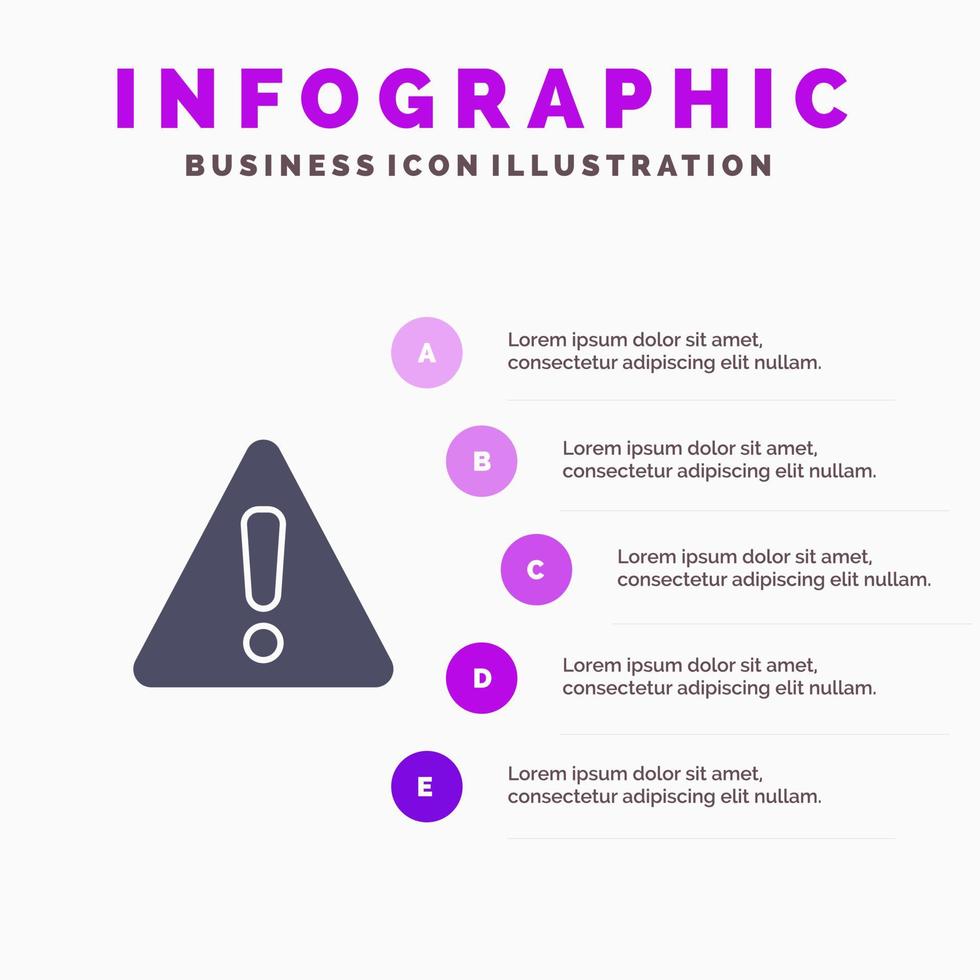 INFOGRAPHIC
BUSINESS ICON ILLUSTRATION

A
Lorem ipsum dolor sit amet, consectetur adipiscing elit nullam.

B
Lorem ipsum dolor sit amet, consectetur adipiscing elit nullam.

C
Lorem ipsum dolor sit amet, consectetur adipiscing elit nullam.

D
Lorem ipsum dolor sit amet, consectetur adipiscing elit nullam.

E
Lorem ipsum dolor sit amet, consectetur adipiscing elit nullam.