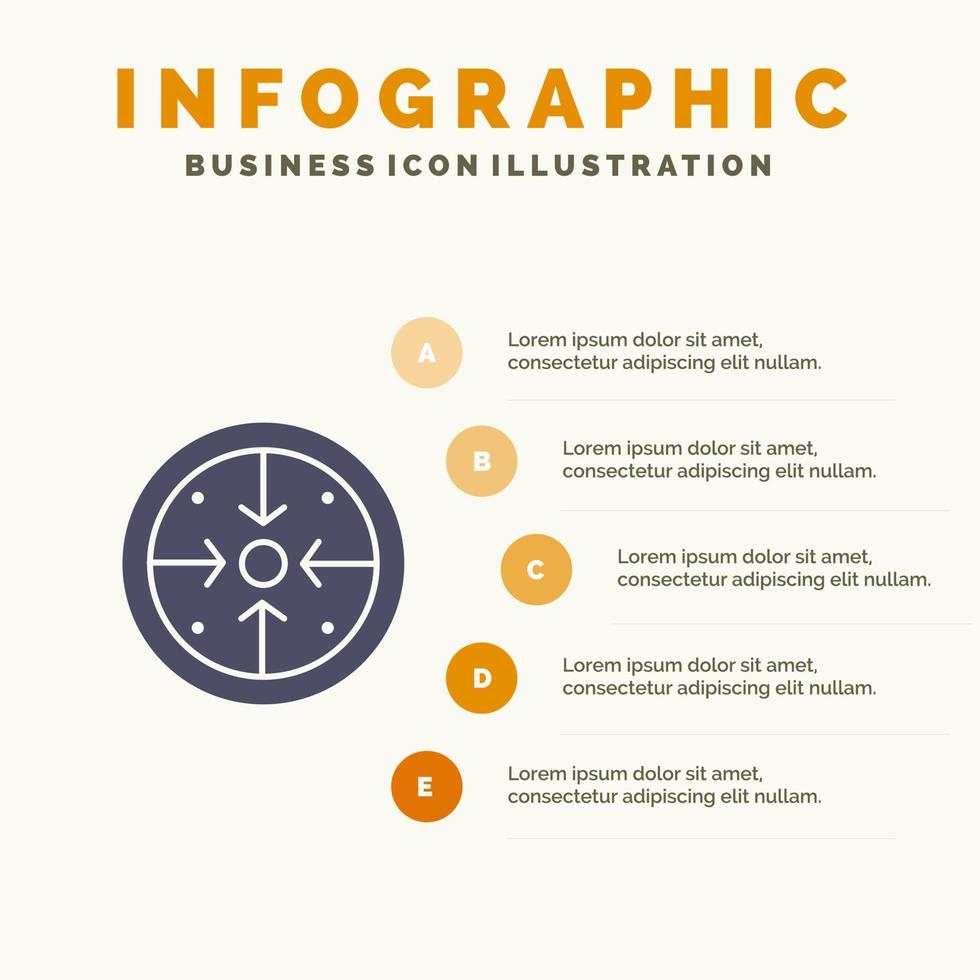 INFOGRAPHIC

BUSINESS ICON ILLUSTRATION

A

Lorem ipsum dolor sit amet, consectetur adipiscing elit nullam.

B

Lorem ipsum dolor sit amet, consectetur adipiscing elit nullam.

C

Lorem ipsum dolor sit amet, consectetur adipiscing elit nullam.

D

Lorem ipsum dolor sit amet, consectetur adipiscing elit nullam.

E

Lorem ipsum dolor sit amet, consectetur adipiscing elit nullam.