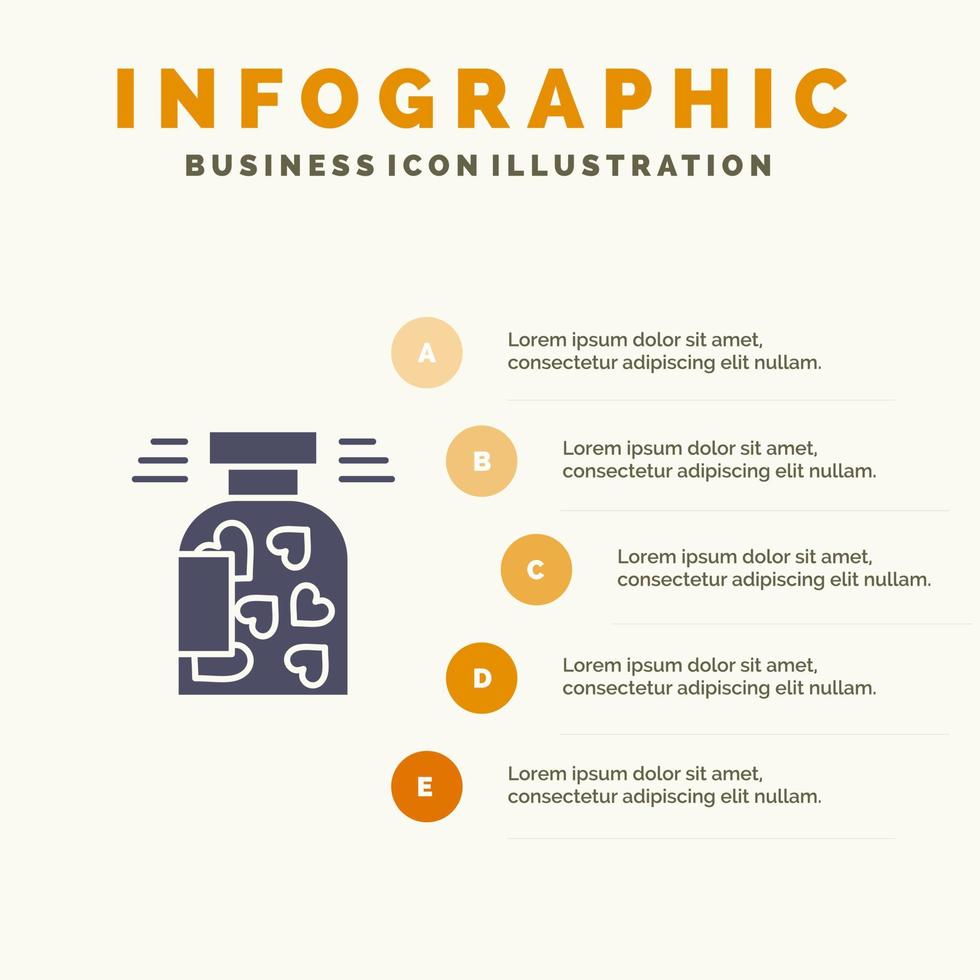 INFOGRAPHIC
BUSINESS ICON ILLUSTRATION

A
Lorem ipsum dolor sit amet, consectetur adipiscing elit nullam.

B
Lorem ipsum dolor sit amet, consectetur adipiscing elit nullam.

C
Lorem ipsum dolor sit amet, consectetur adipiscing elit nullam.

D
Lorem ipsum dolor sit amet, consectetur adipiscing elit nullam.

E
Lorem ipsum dolor sit amet, consectetur adipiscing elit nullam.