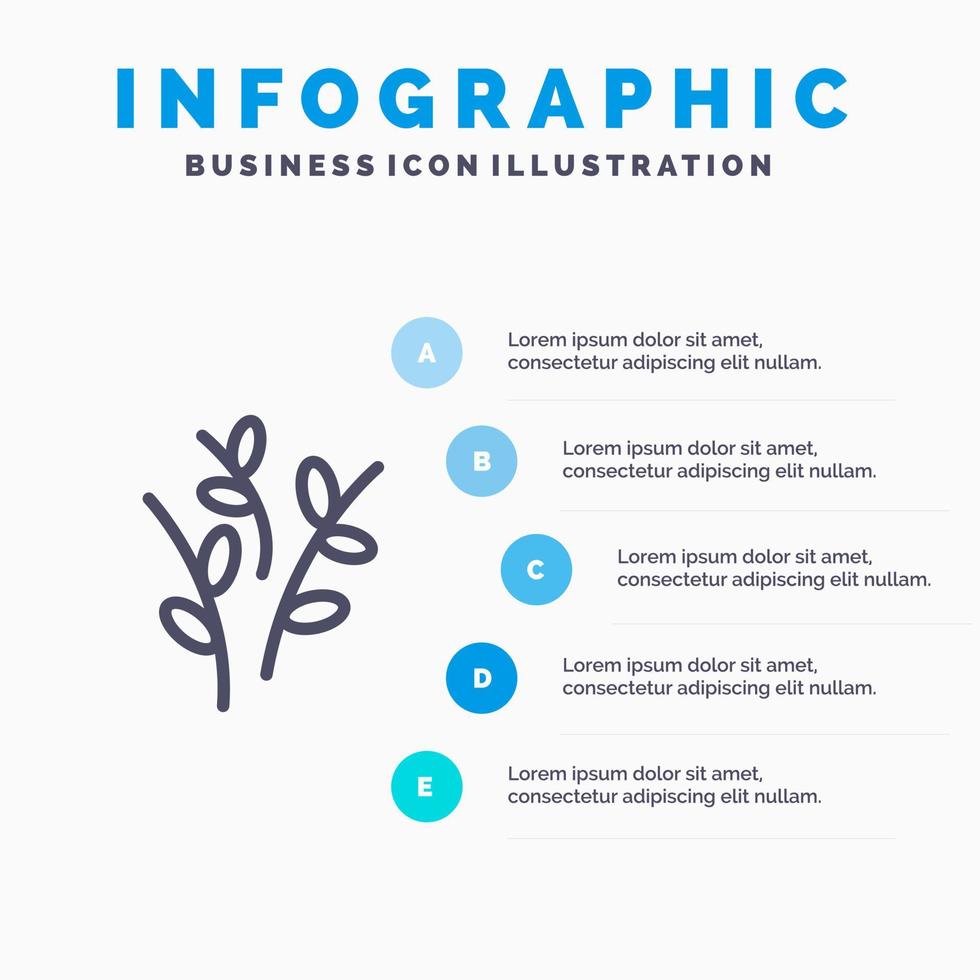 INFOGRAPHIC
BUSINESS ICON ILLUSTRATION

A Lorem ipsum dolor sit amet, consectetur adipiscing elit nullam.

B Lorem ipsum dolor sit amet, consectetur adipiscing elit nullam.

C Lorem ipsum dolor sit amet, consectetur adipiscing elit nullam.

D Lorem ipsum dolor sit amet, consectetur adipiscing elit nullam.

E Lorem ipsum dolor sit amet, consectetur adipiscing elit nullam.