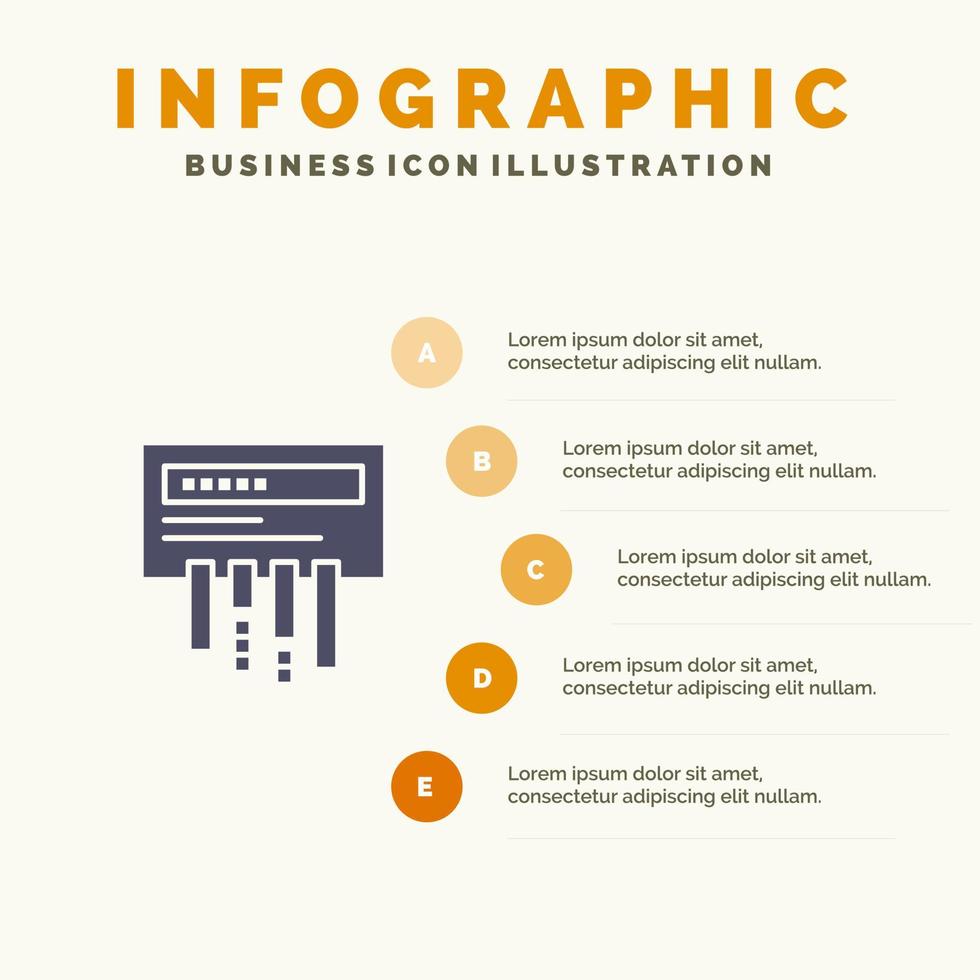 INFOGRAPHIC
BUSINESS ICON ILLUSTRATION

A
Lorem ipsum dolor sit amet, consectetur adipiscing elit nullam.

B
Lorem ipsum dolor sit amet, consectetur adipiscing elit nullam.

C
Lorem ipsum dolor sit amet, consectetur adipiscing elit nullam.

D
Lorem ipsum dolor sit amet, consectetur adipiscing elit nullam.

E
Lorem ipsum dolor sit amet, consectetur adipiscing elit nullam.