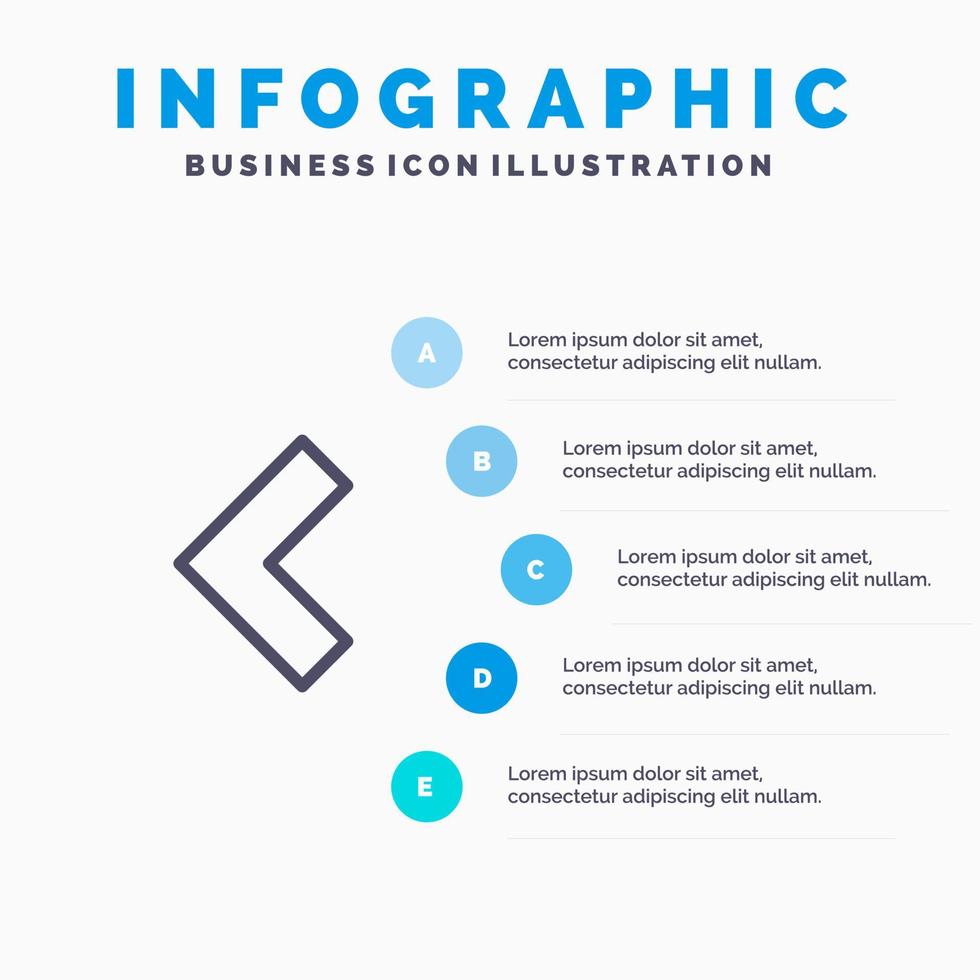 INFOGRAPHIC
BUSINESS ICON ILLUSTRATION

A
Lorem ipsum dolor sit amet, consectetur adipiscing elit nullam.

B
Lorem ipsum dolor sit amet, consectetur adipiscing elit nullam.

C
Lorem ipsum dolor sit amet, consectetur adipiscing elit nullam.

D
Lorem ipsum dolor sit amet, consectetur adipiscing elit nullam.

E
Lorem ipsum dolor sit amet, consectetur adipiscing elit nullam.