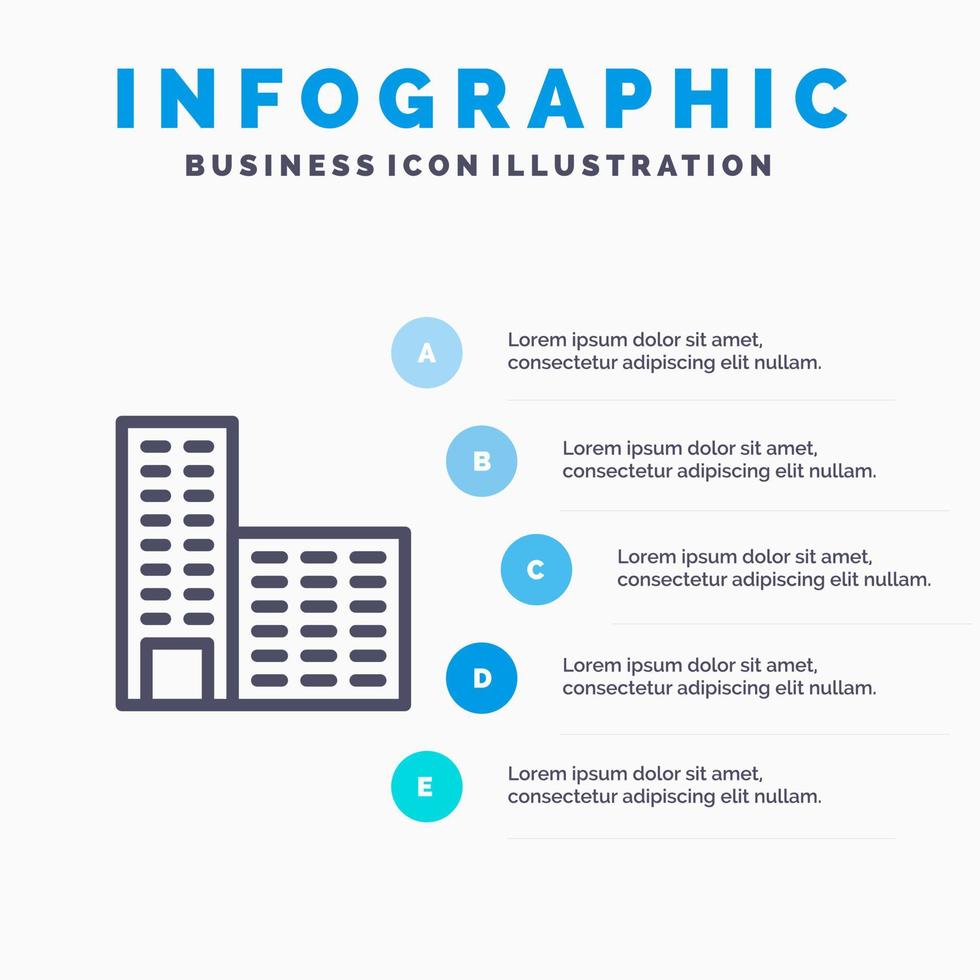 INFOGRAPHIC
BUSINESS ICON ILLUSTRATION

A
Lorem ipsum dolor sit amet, consectetur adipiscing elit nullam.

B
Lorem ipsum dolor sit amet, consectetur adipiscing elit nullam.

C
Lorem ipsum dolor sit amet, consectetur adipiscing elit nullam.

D
Lorem ipsum dolor sit amet, consectetur adipiscing elit nullam.

E
Lorem ipsum dolor sit amet, consectetur adipiscing elit nullam.