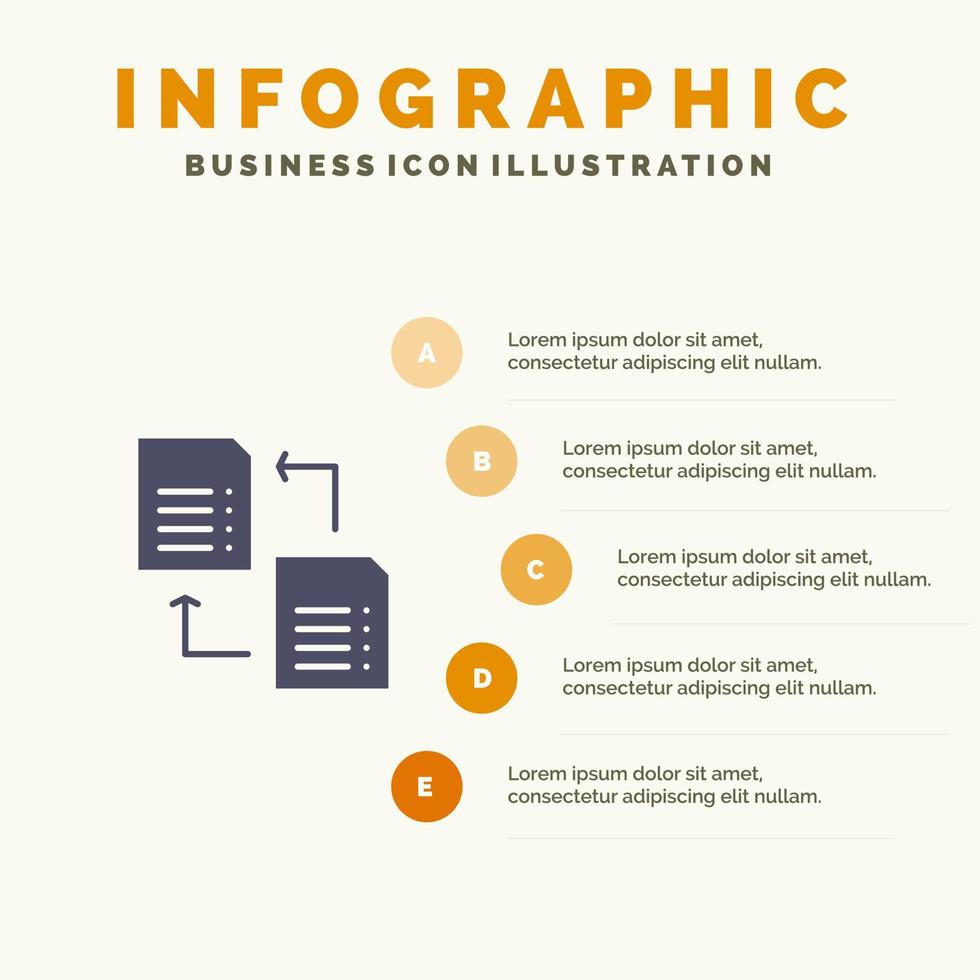 INFOGRAPHIC
BUSINESS ICON ILLUSTRATION

A
Lorem ipsum dolor sit amet, consectetur adipiscing elit nullam.

B
Lorem ipsum dolor sit amet, consectetur adipiscing elit nullam.

C
Lorem ipsum dolor sit amet, consectetur adipiscing elit nullam.

D
Lorem ipsum dolor sit amet, consectetur adipiscing elit nullam.

E
Lorem ipsum dolor sit amet, consectetur adipiscing elit nullam.