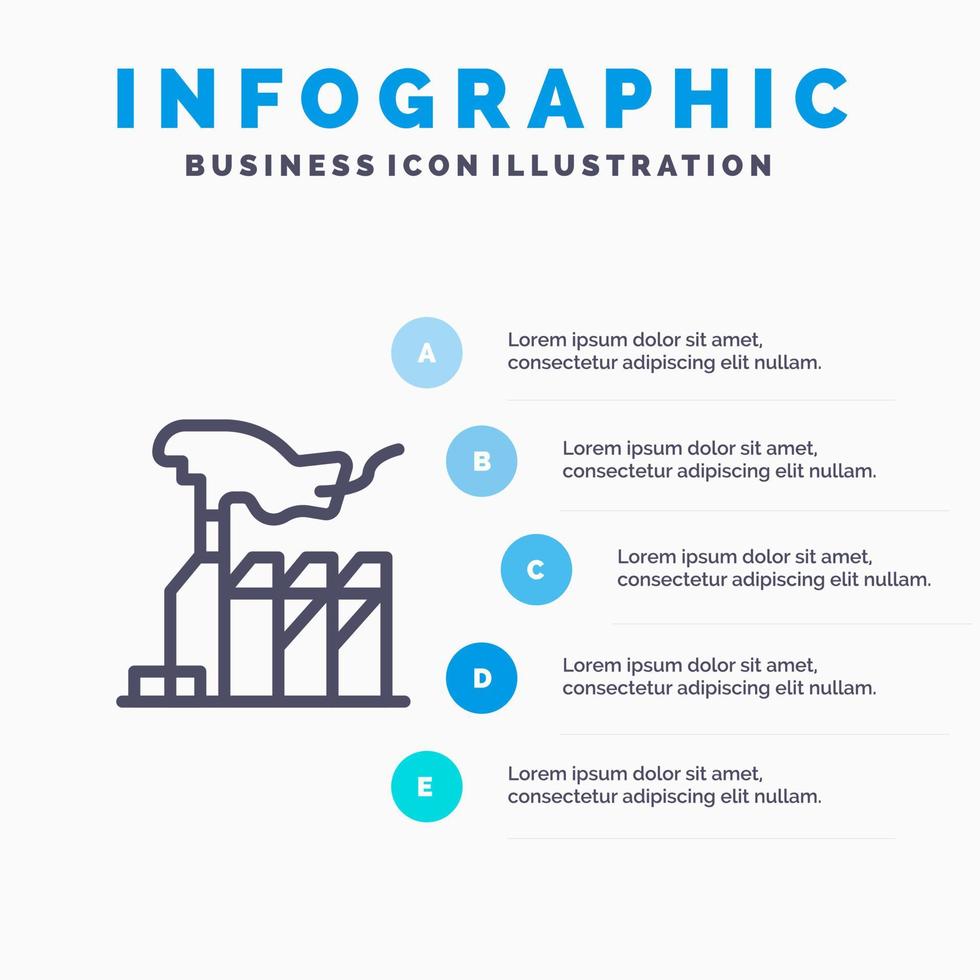 INFOGRAPHIC
BUSINESS ICON ILLUSTRATION

A
Lorem ipsum dolor sit amet, consectetur adipiscing elit nullam.

B
Lorem ipsum dolor sit amet, consectetur adipiscing elit nullam.

C
Lorem ipsum dolor sit amet, consectetur adipiscing elit nullam.

D
Lorem ipsum dolor sit amet, consectetur adipiscing elit nullam.

E
Lorem ipsum dolor sit amet, consectetur adipiscing elit nullam.