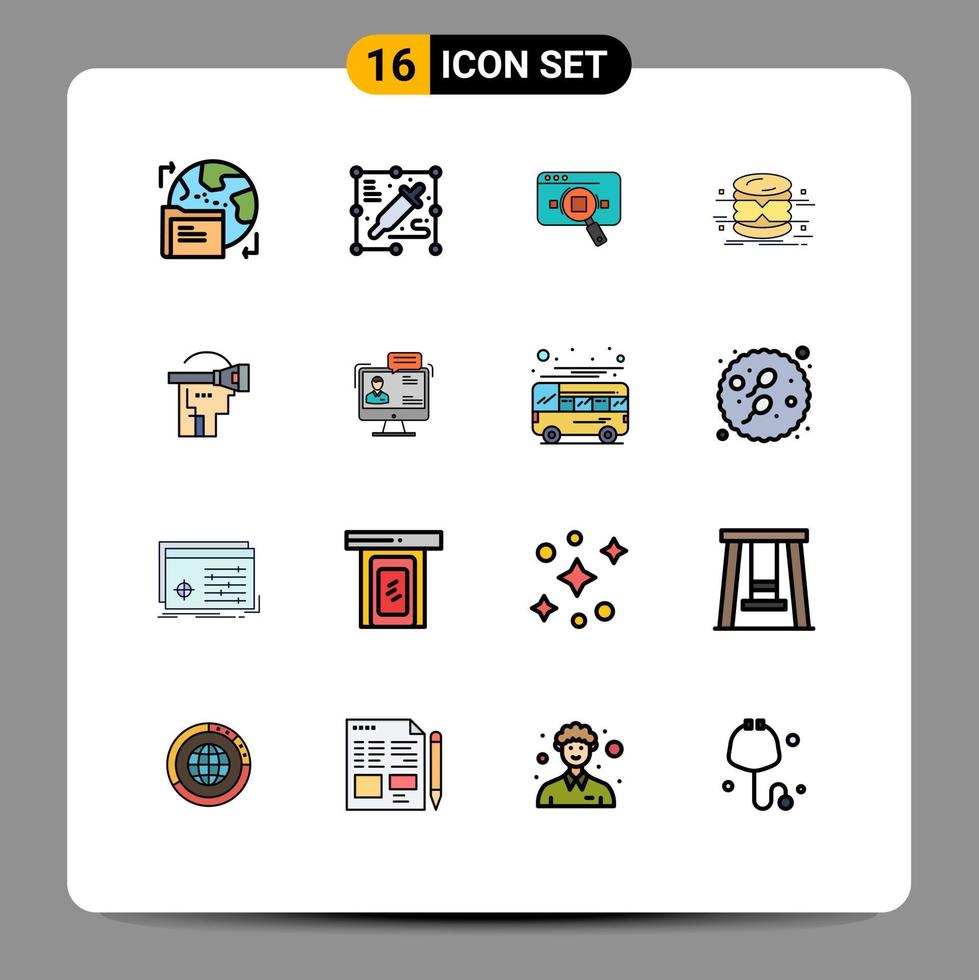 16 ICON SET