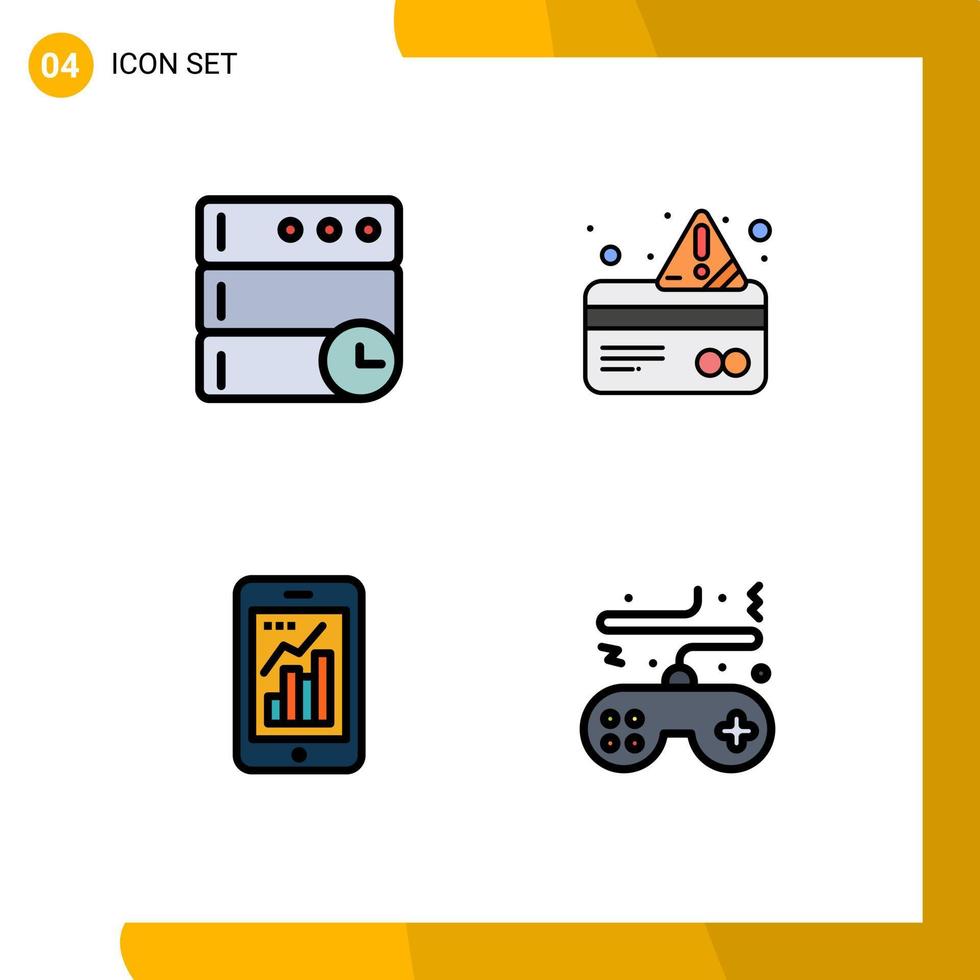 04 ICON SET