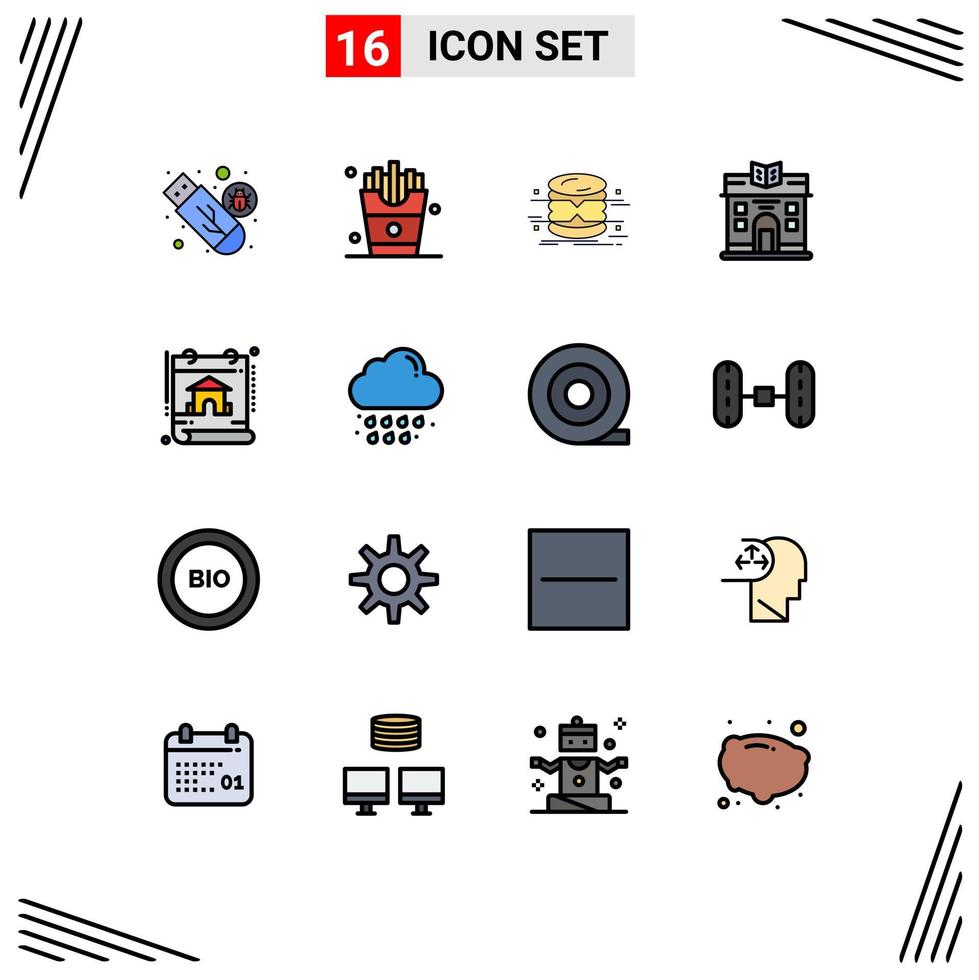 16 ICON SET

BIO

01