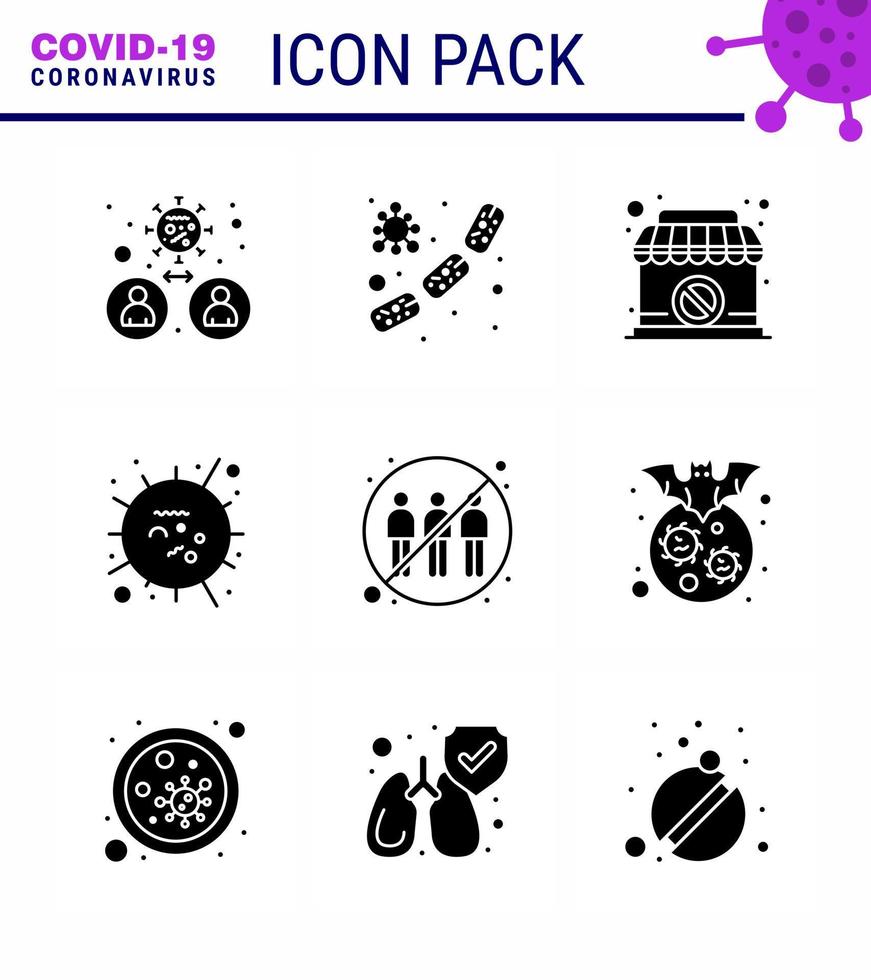 COVID-19
CORONAVIRUS

ICON PACK