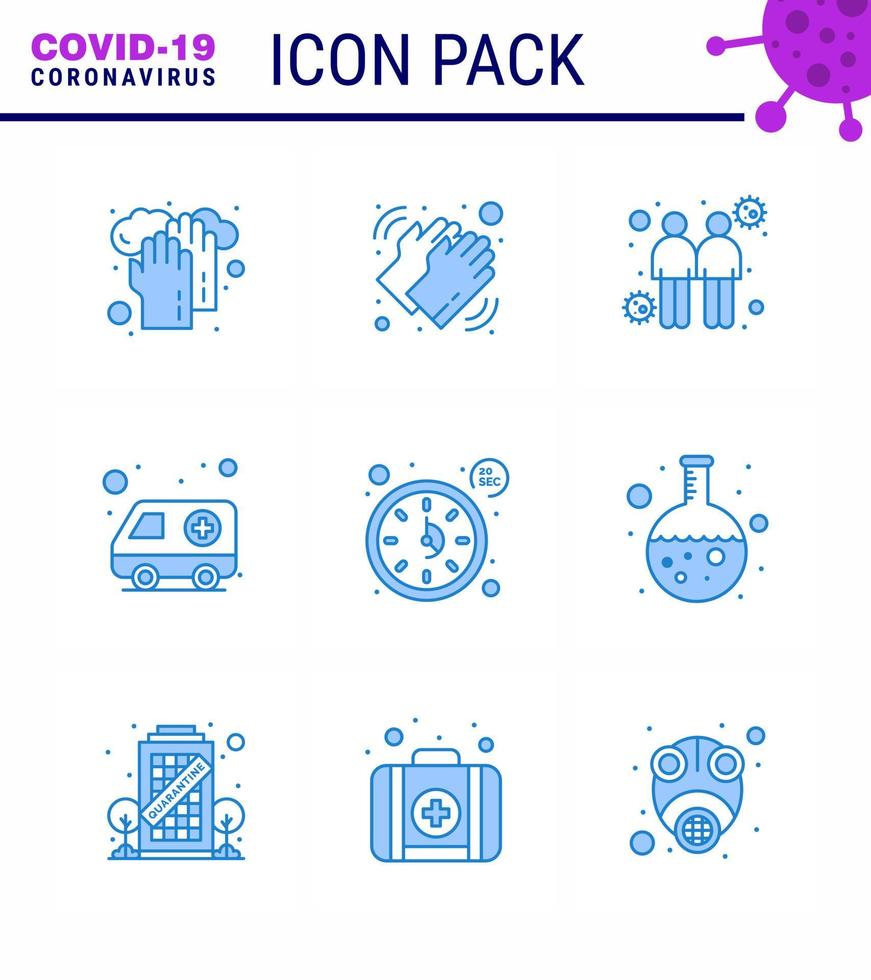 COVID-19
CORONAVIRUS

ICON PACK

20 SEC

QUARANTINE