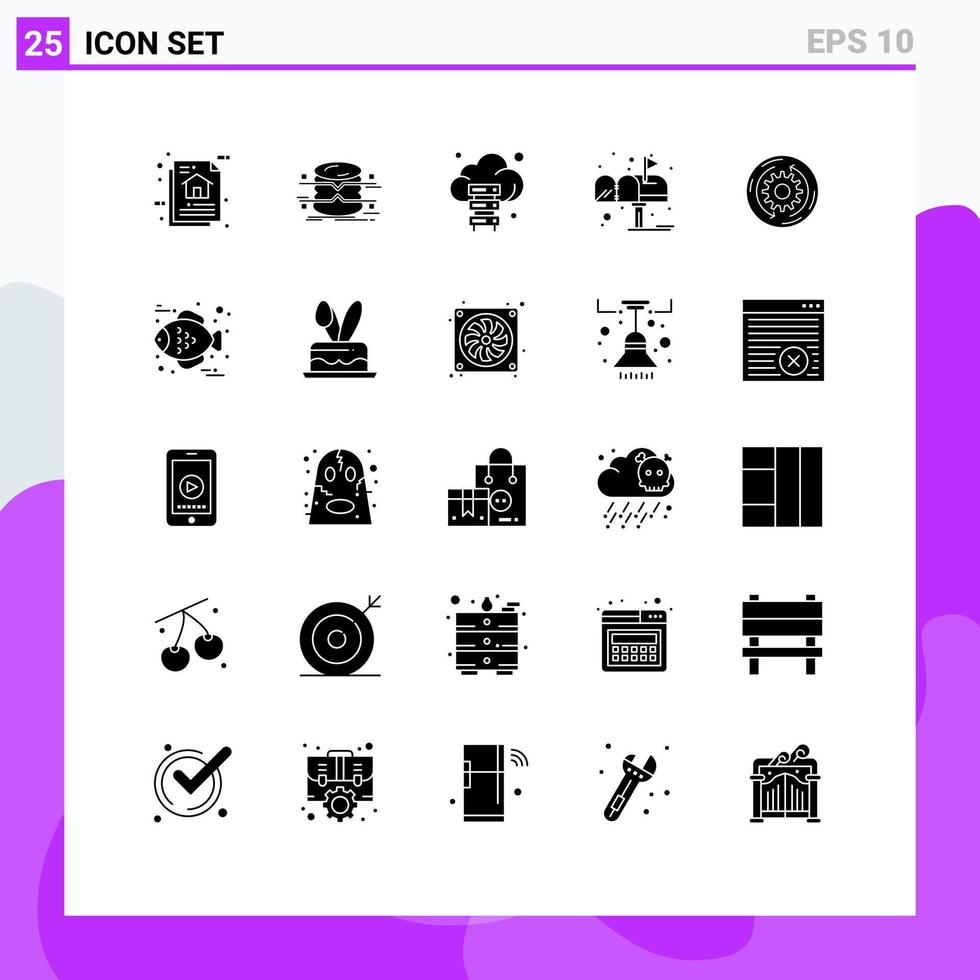 25 ICON SET

EPS 10