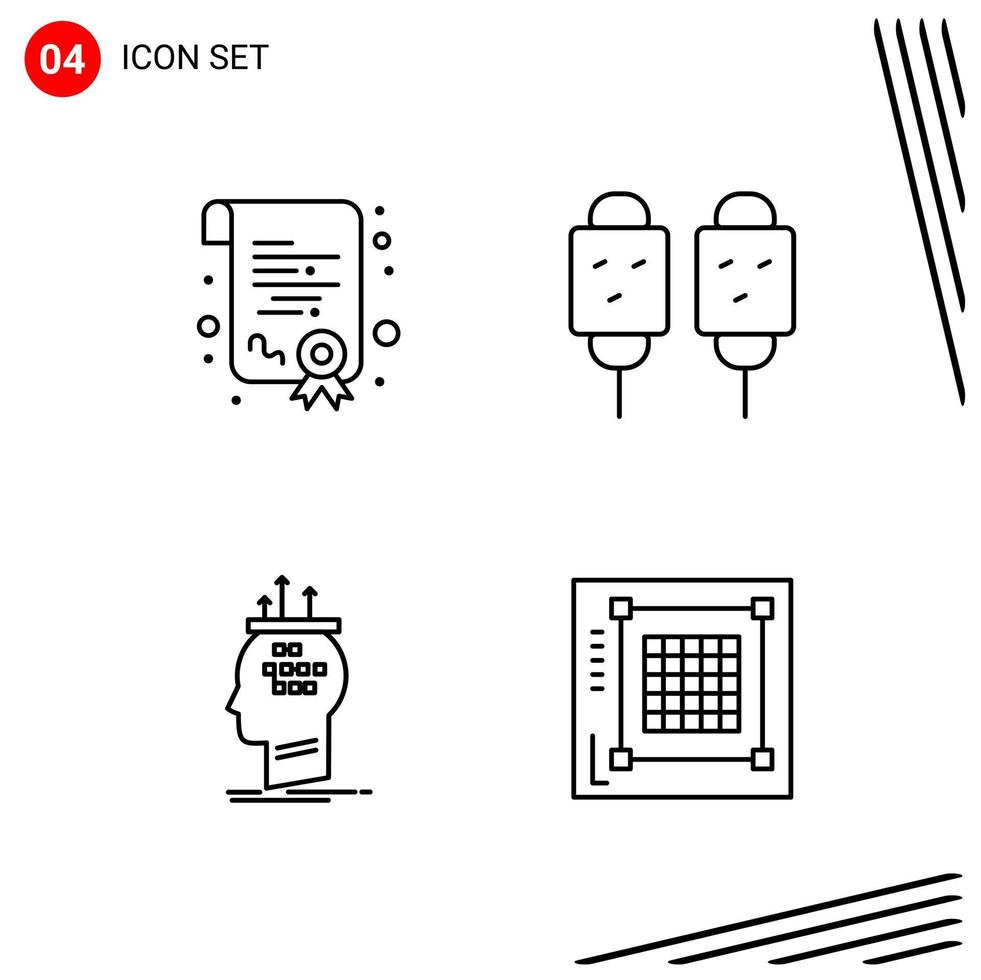 04 ICON SET