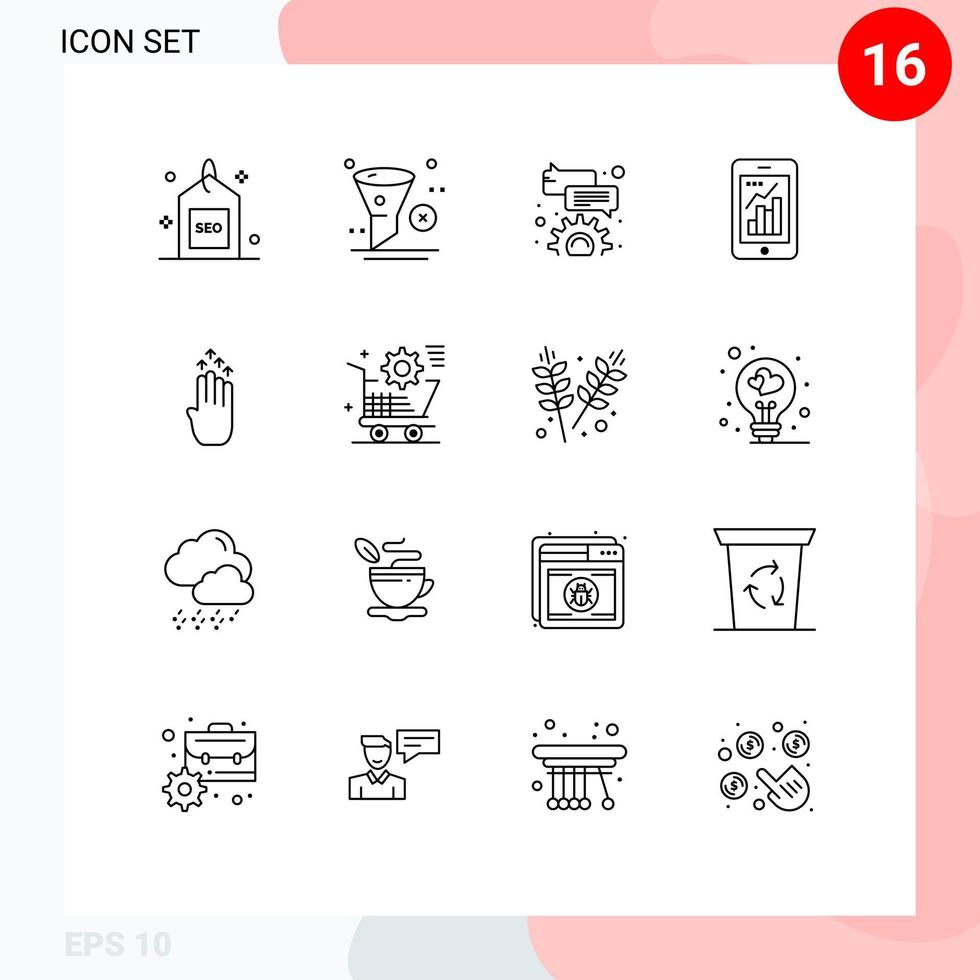 ICON SET

16

SEO

EPS 10