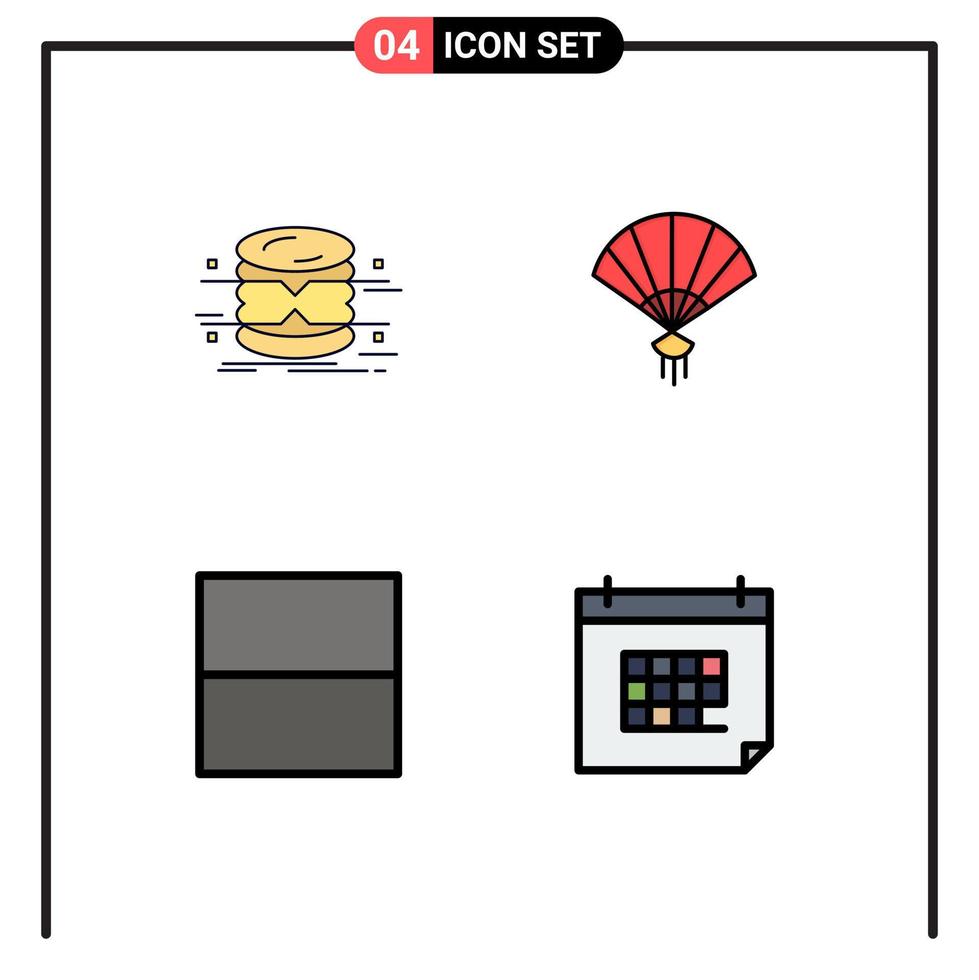 04 ICON SET