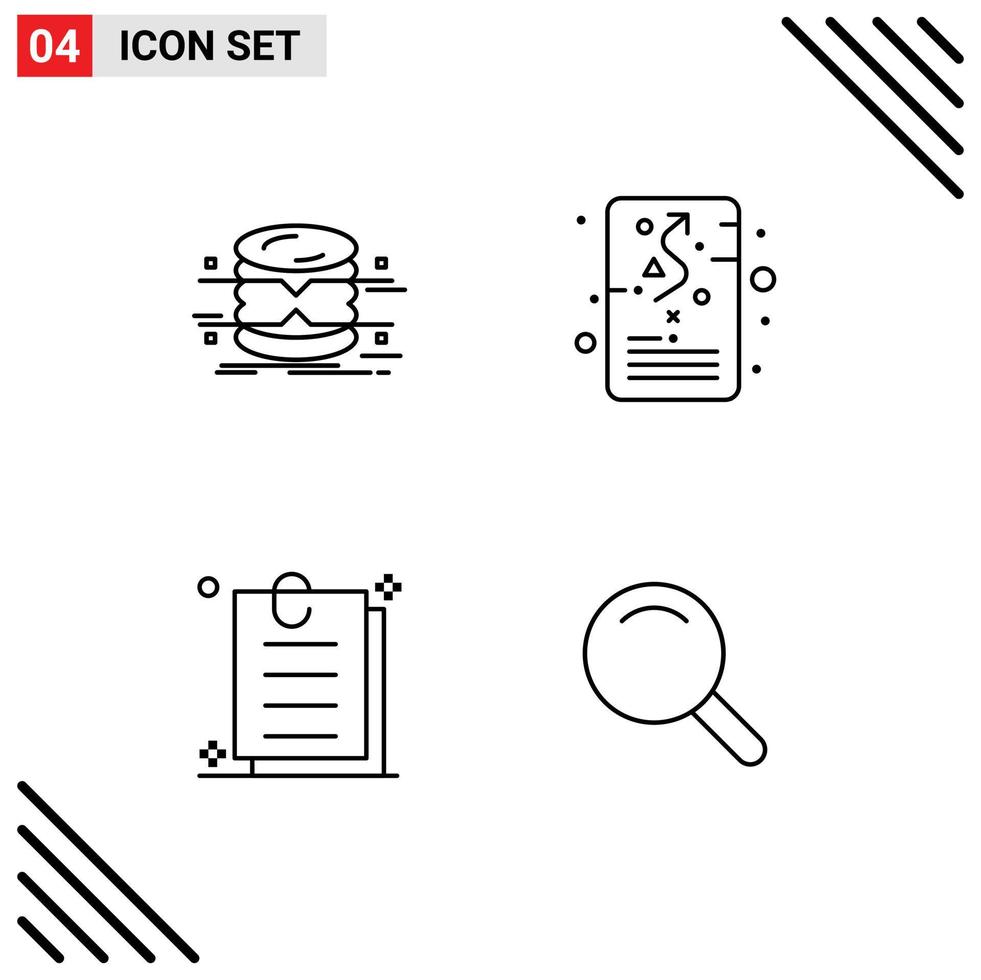 04 ICON SET