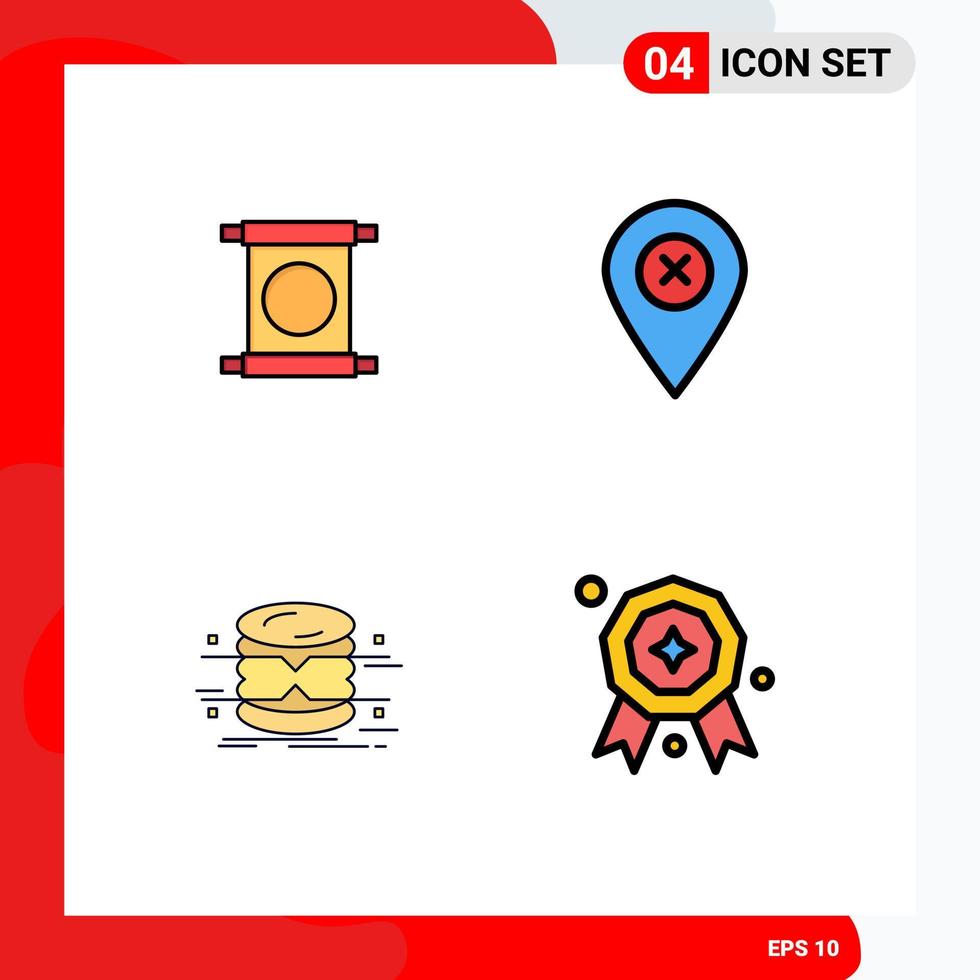 04 ICON SET

EPS 10