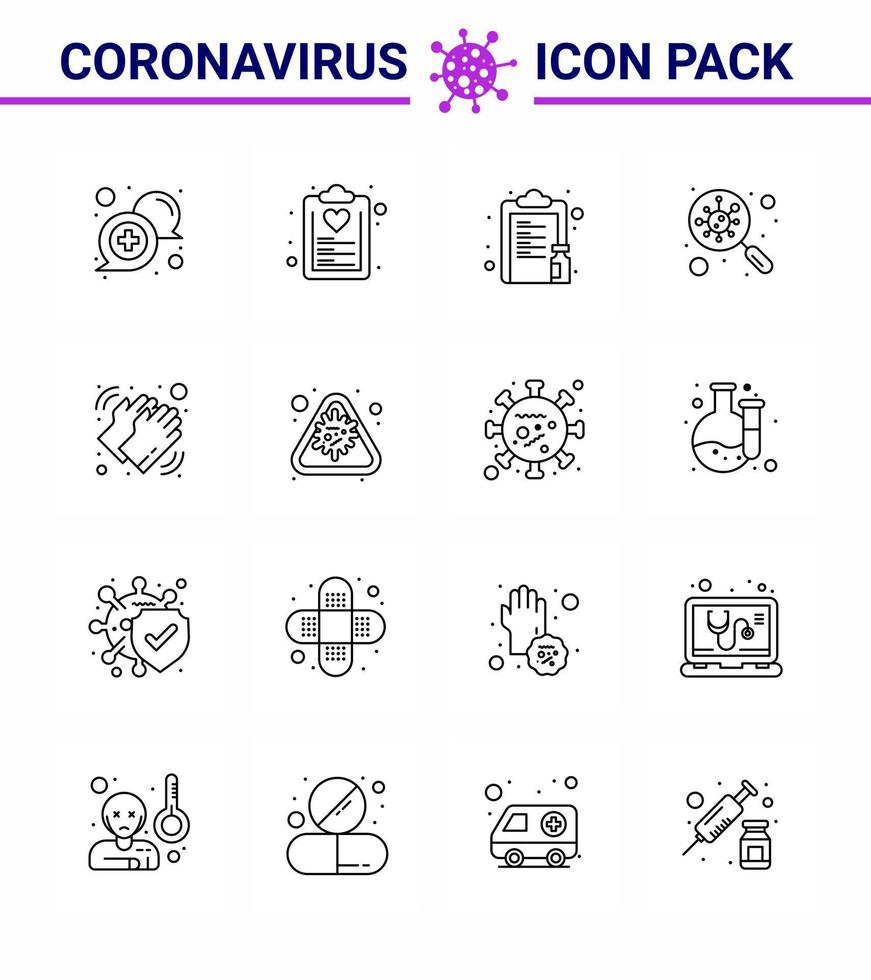 CORONAVIRUS ICON PACK