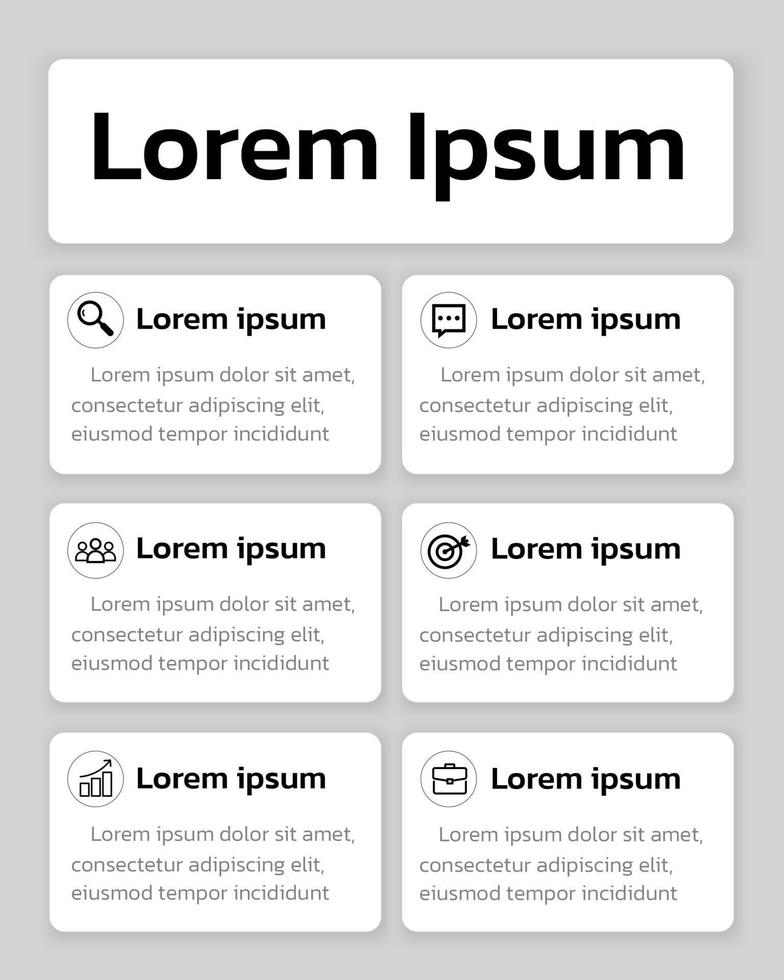 Lorem Ipsum

Lorem ipsum

Lorem ipsum dolor sit amet, consectetur adipiscing elit, eiusmod tempor incididunt

Lorem ipsum

Lorem ipsum dolor sit amet, consectetur adipiscing elit, eiusmod tempor incididunt

Lorem ipsum

Lorem ipsum dolor sit amet, consectetur adipiscing elit, eiusmod tempor incididunt

Lorem ipsum

Lorem ipsum dolor sit amet, consectetur adipiscing elit, eiusmod tempor incididunt

Lorem ipsum

Lorem ipsum dolor sit amet, consectetur adipiscing elit, eiusmod tempor incididunt

Lorem ipsum

Lorem ipsum dolor sit amet, consectetur adipiscing elit, eiusmod tempor incididunt