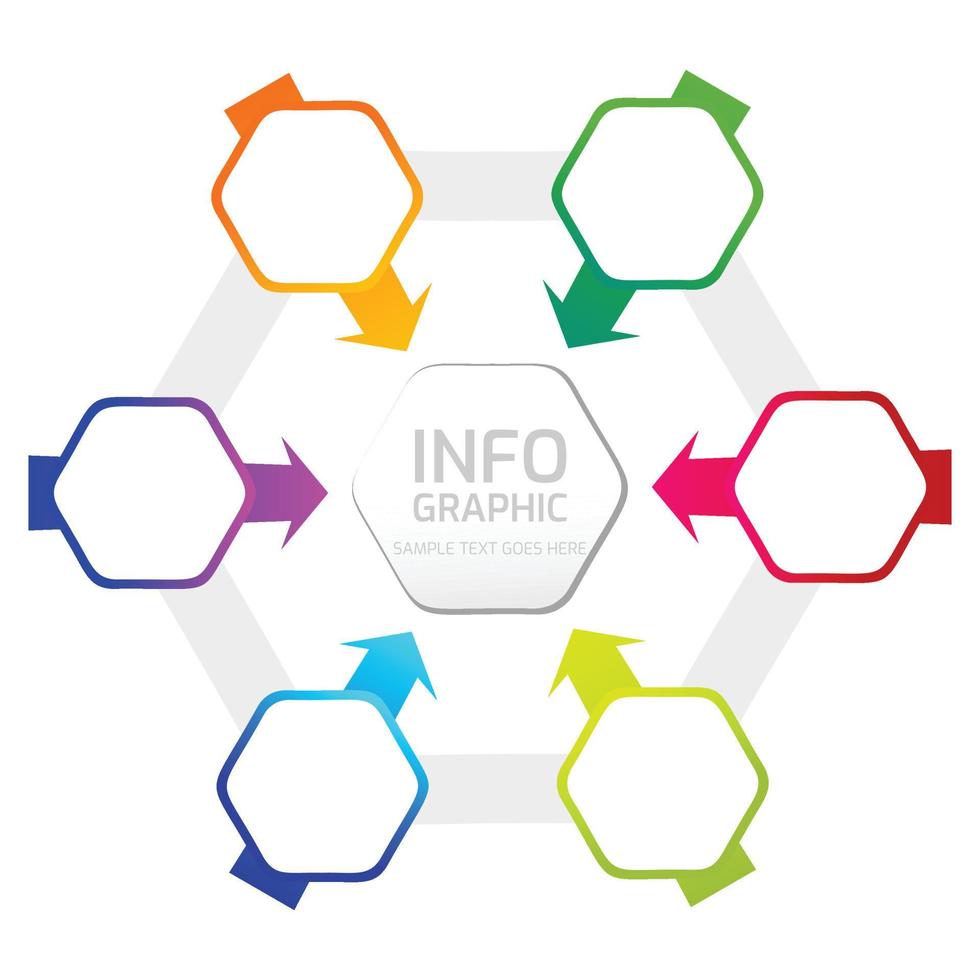 INFO
GRAPHIC
SAMPLE TEXT GOES HERE