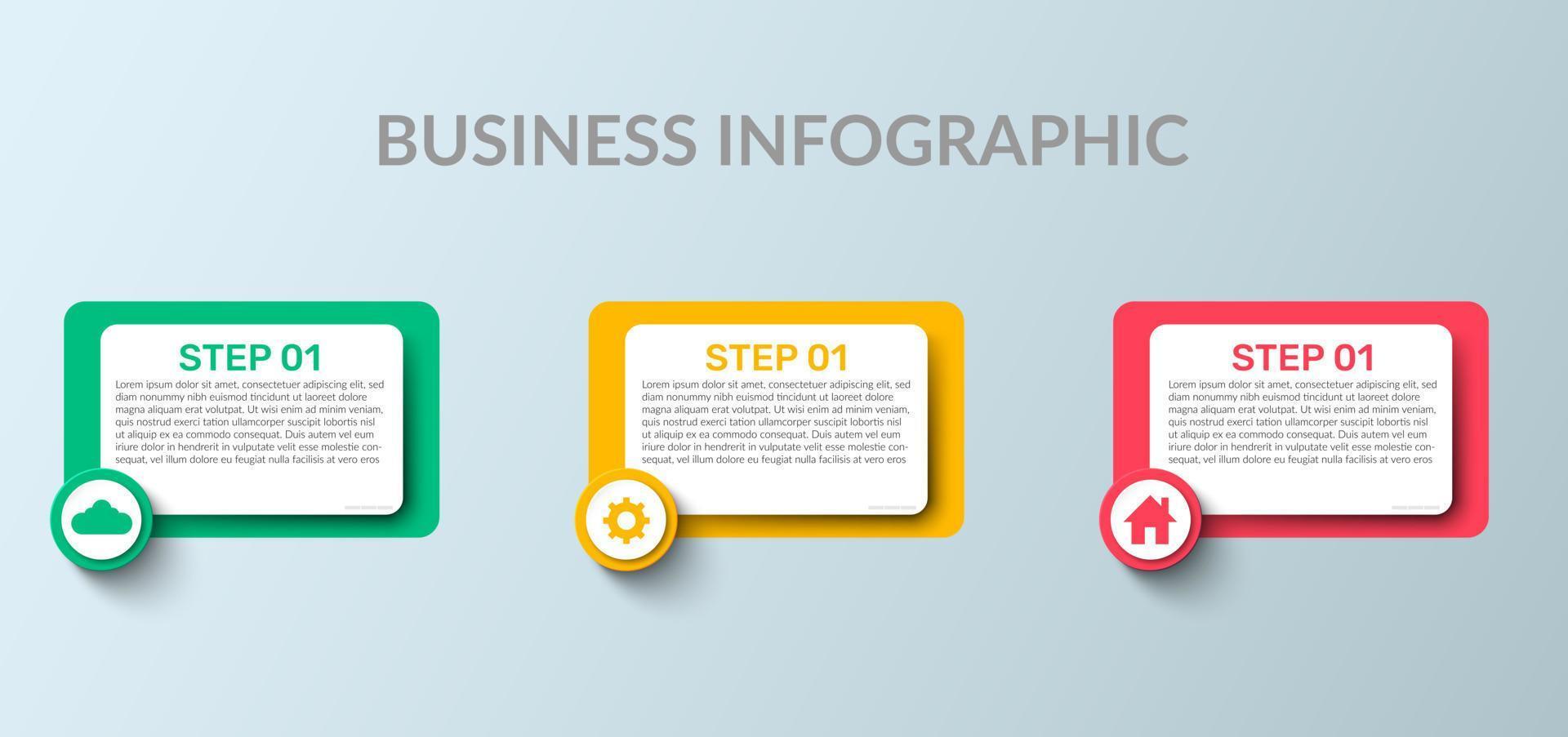 BUSINESS INFOGRAPHIC

STEP 01

Lorem ipsum dolor sit amet, consectetuer adipiscing elit, sed diam nonummy nibh euismod tincidunt ut laoreet dolore magna aliquam erat volutpat. Ut wisi enim ad minim veniam, quis nostrud exerci tation ullamcorper suscipit lobortis nisl ut aliquip ex ea commodo consequat. Duis autem vel eum iriure dolor in hendrerit in vulputate velit esse molestie consequat, vel illum dolore eu feugiat nulla facilisis at vero eros

STEP 01

Lorem ipsum dolor sit amet, consectetuer adipiscing elit, sed diam nonummy nibh euismod tincidunt ut laoreet dolore magna aliquam erat volutpat. Ut wisi enim ad minim veniam, quis nostrud exerci tation ullamcorper suscipit lobortis nisl ut aliquip ex ea commodo consequat. Duis autem vel eum iriure dolor in hendrerit in vulputate velit esse molestie consequat, vel illum dolore eu feugiat nulla facilisis at vero eros

STEP 01

Lorem ipsum dolor sit amet, consectetuer adipiscing elit, sed diam nonummy nibh euismod tincidunt ut laoreet dolore magna aliquam erat volutpat. Ut wisi enim ad minim veniam, quis nostrud exerci tation ullamcorper suscipit lobortis nisl ut aliquip ex ea commodo consequat. Duis autem vel eum iriure dolor in hendrerit in vulputate velit esse molestie consequat, vel illum dolore eu feugiat nulla facilisis at vero eros