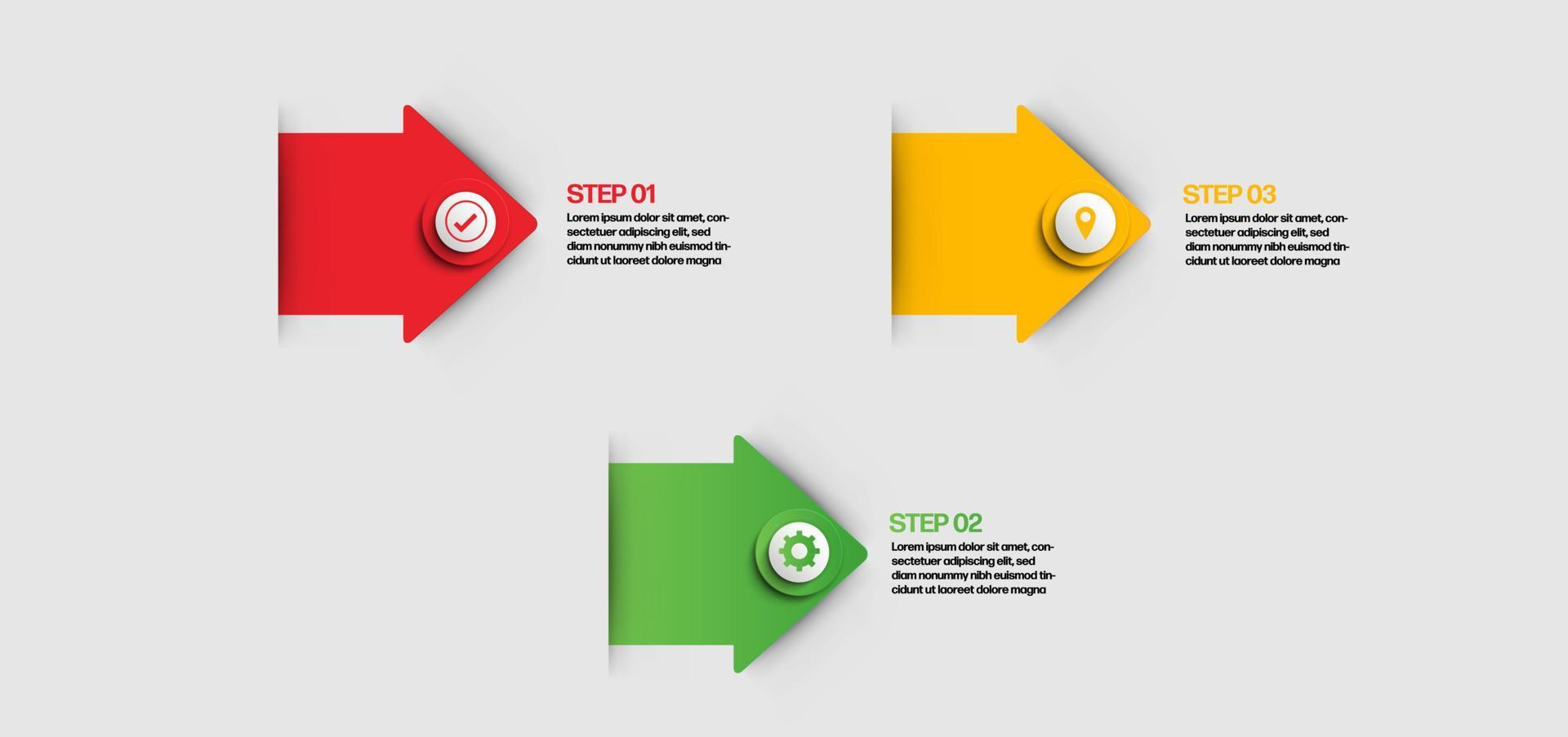 STEP 01
Lorem ipsum dolor sit amet, consectetuer adipiscing elit, sed diam nonummy nibh euismod tincidunt ut laoreet dolore magna

STEP 03
Lorem ipsum dolor sit amet, consectetuer adipiscing elit, sed diam nonummy nibh euismod tincidunt ut laoreet dolore magna

STEP 02
Lorem ipsum dolor sit amet, consectetuer adipiscing elit, sed diam nonummy nibh euismod tincidunt ut laoreet dolore magna