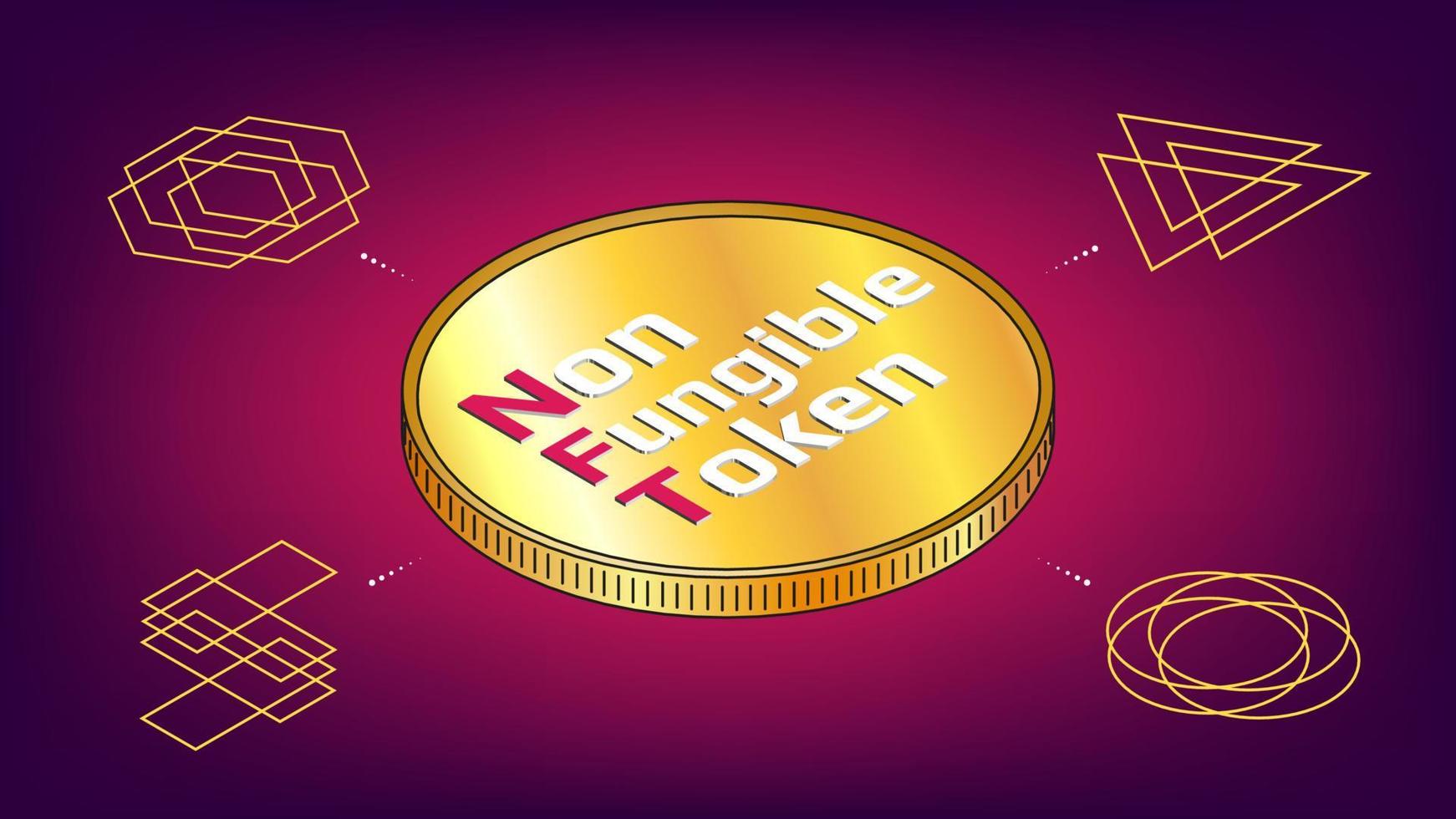 Non
Fungible
Token