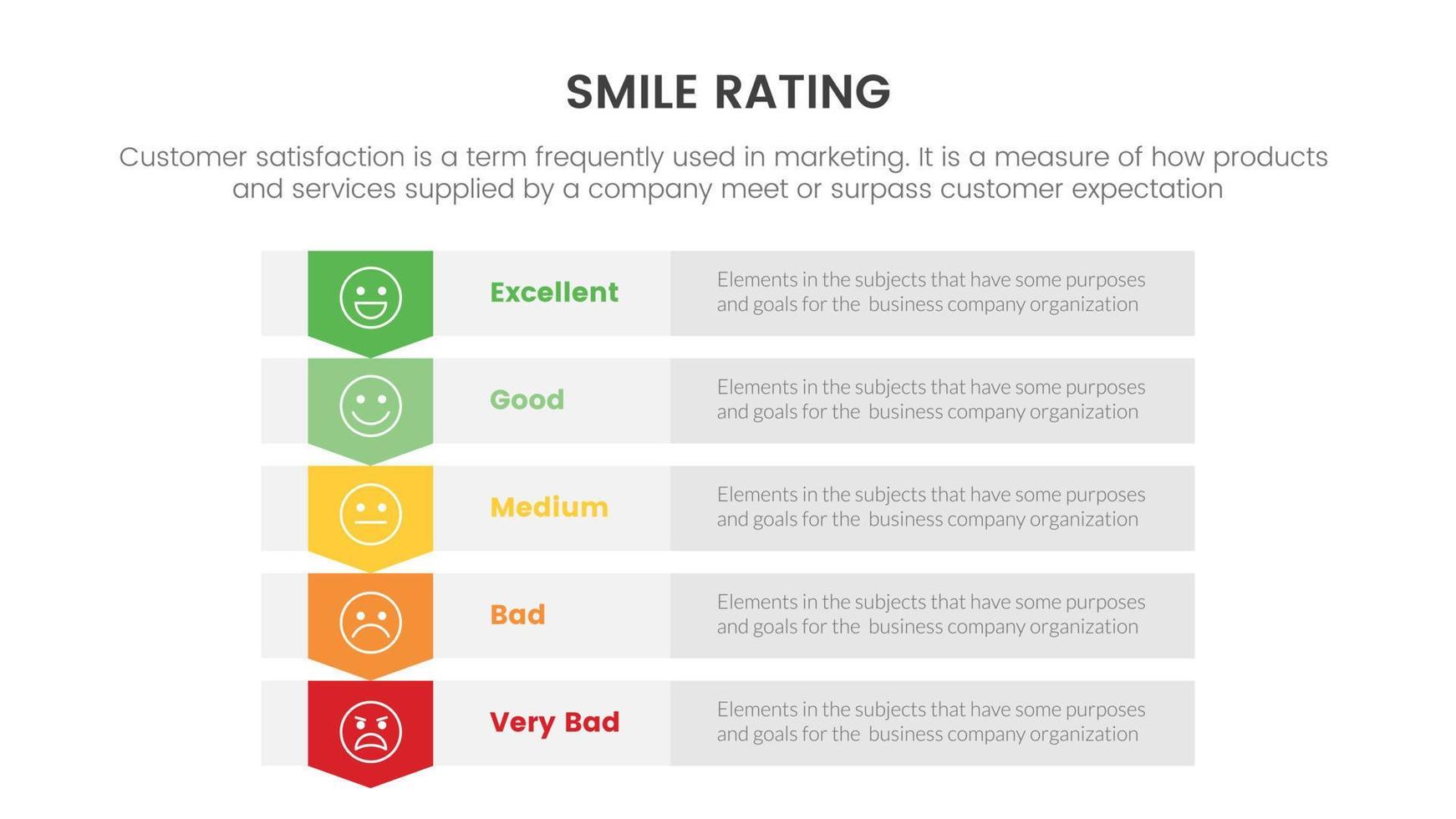 SMILE RATING

Customer satisfaction is a term frequently used in marketing. It is a measure of how products and services supplied by a company meet or surpass customer expectation

Excellent
Elements in the subjects that have some purposes and goals for the business company organization

Good
Elements in the subjects that have some purposes and goals for the business company organization

Medium
Elements in the subjects that have some purposes and goals for the business company organization

Bad
Elements in the subjects that have some purposes and goals for the business company organization

Very Bad
Elements in the subjects that have some purposes and goals for the business company organization