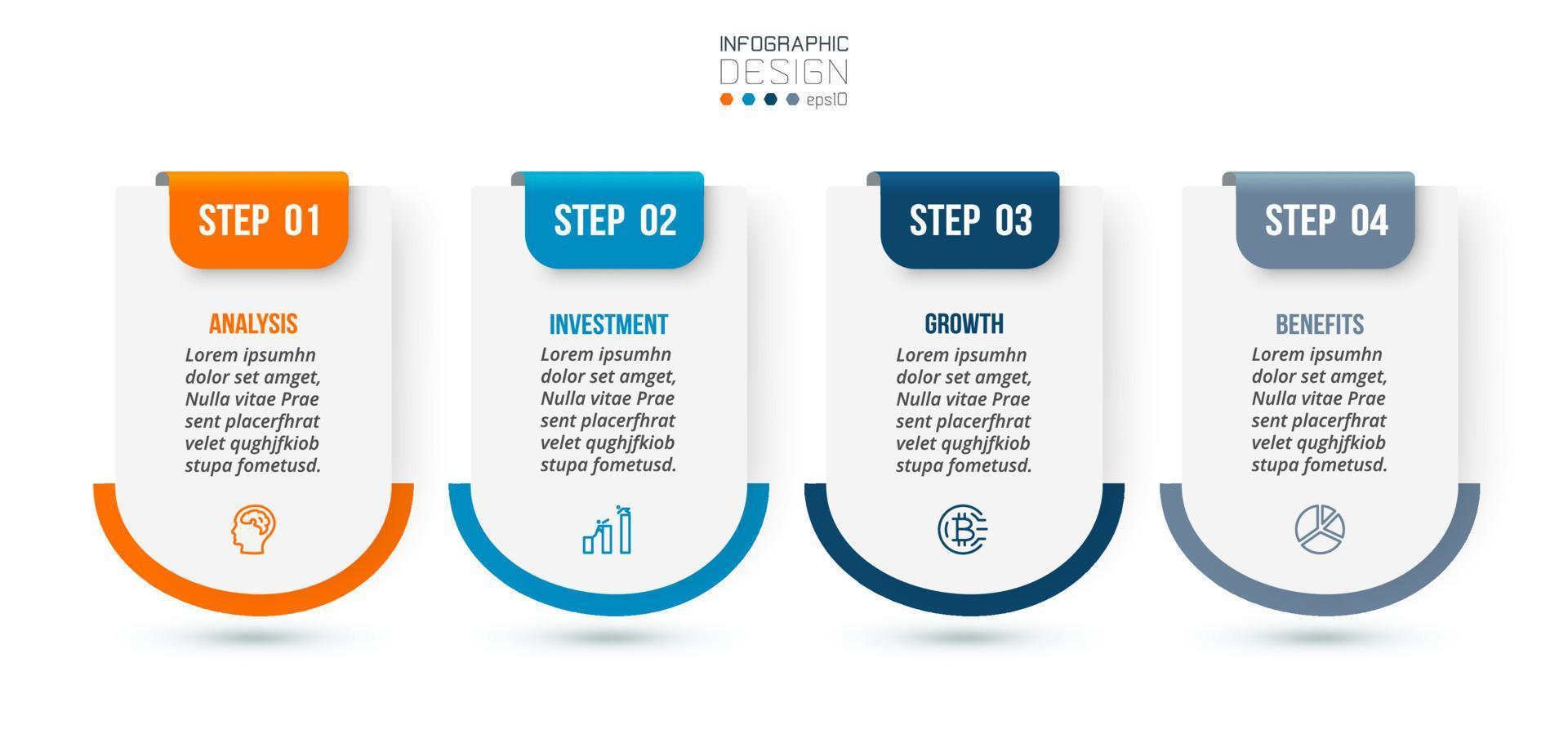 INFOGRAPHIC
DESIGN
eps10

STEP 01

ANALYSIS
Lorem ipsumhn dolor set amget, Nulla vitae Prae sent placerfhrat velet qughjfkiob stupa fometusd.

STEP 02

INVESTMENT
Lorem ipsumhn dolor set amget, Nulla vitae Prae sent placerfhrat velet qughjfkiob stupa fometusd.

STEP 03

GROWTH
Lorem ipsumhn dolor set amget, Nulla vitae Prae sent placerfhrat velet qughjfkiob stupa fometusd.

STEP 04

BENEFITS
Lorem ipsumhn dolor set amget, Nulla vitae Prae sent placerfhrat velet qughjfkiob stupa fometusd.