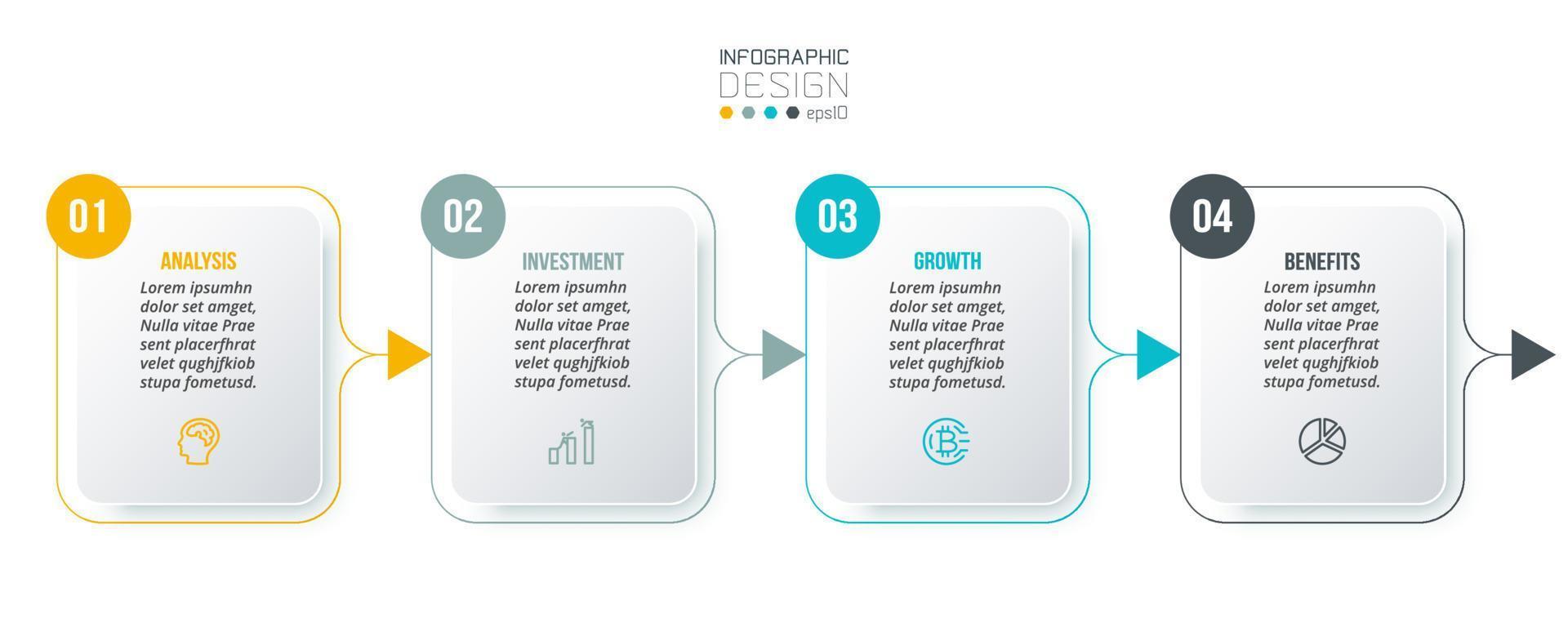 INFOGRAPHIC
DESIGN
eps10

01
ANALYSIS
Lorem ipsumhn dolor set amget, Nulla vitae Prae sent placerfhrat velet qughjfkiob stupa fometusd.

02
INVESTMENT
Lorem ipsumhn dolor set amget, Nulla vitae Prae sent placerfhrat velet qughjfkiob stupa fometusd.

03
GROWTH
Lorem ipsumhn dolor set amget, Nulla vitae Prae sent placerfhrat velet qughjfkiob stupa fometusd.

04
BENEFITS
Lorem ipsumhn dolor set amget, Nulla vitae Prae sent placerfhrat velet qughjfkiob stupa fometusd.