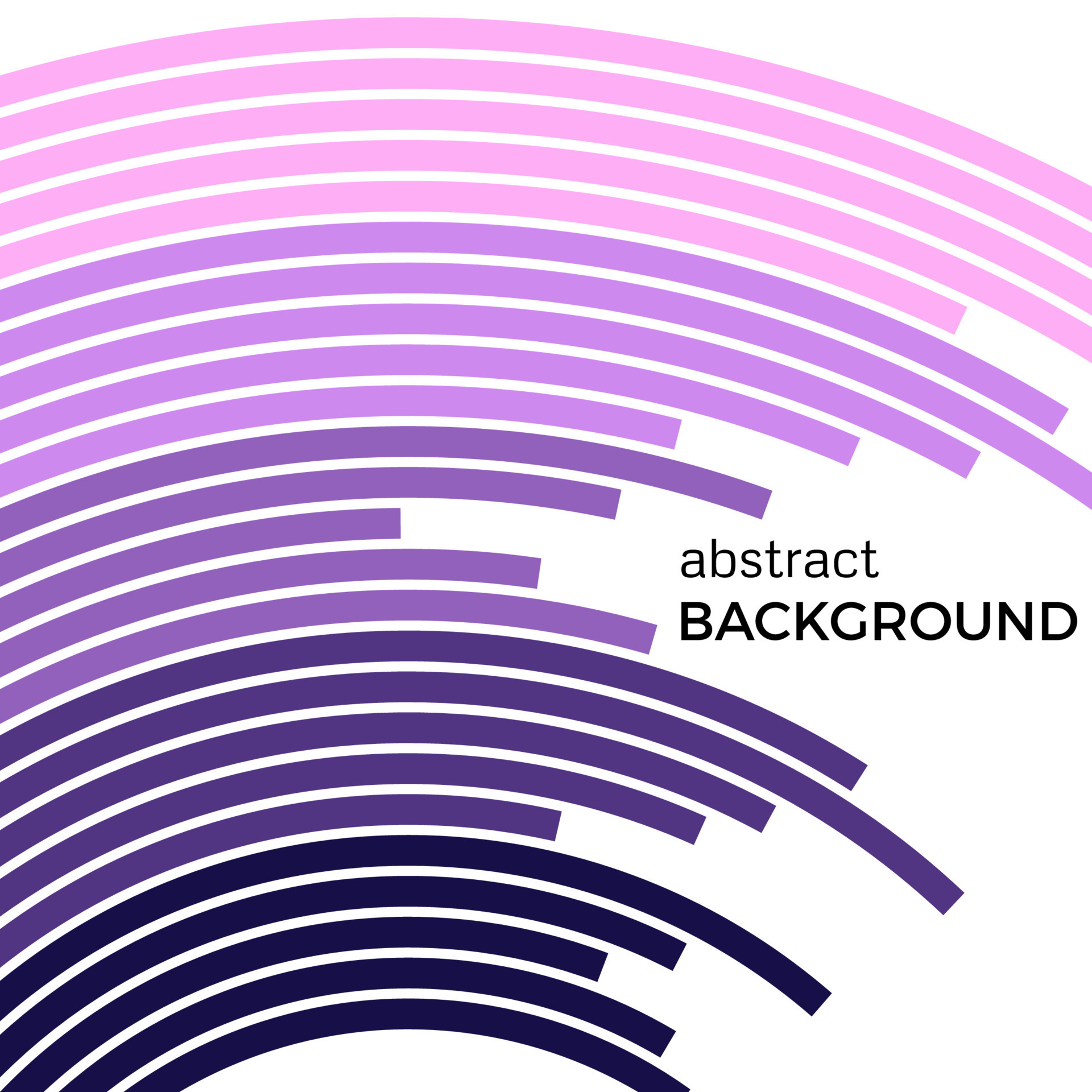 abstract
BACKGROUND