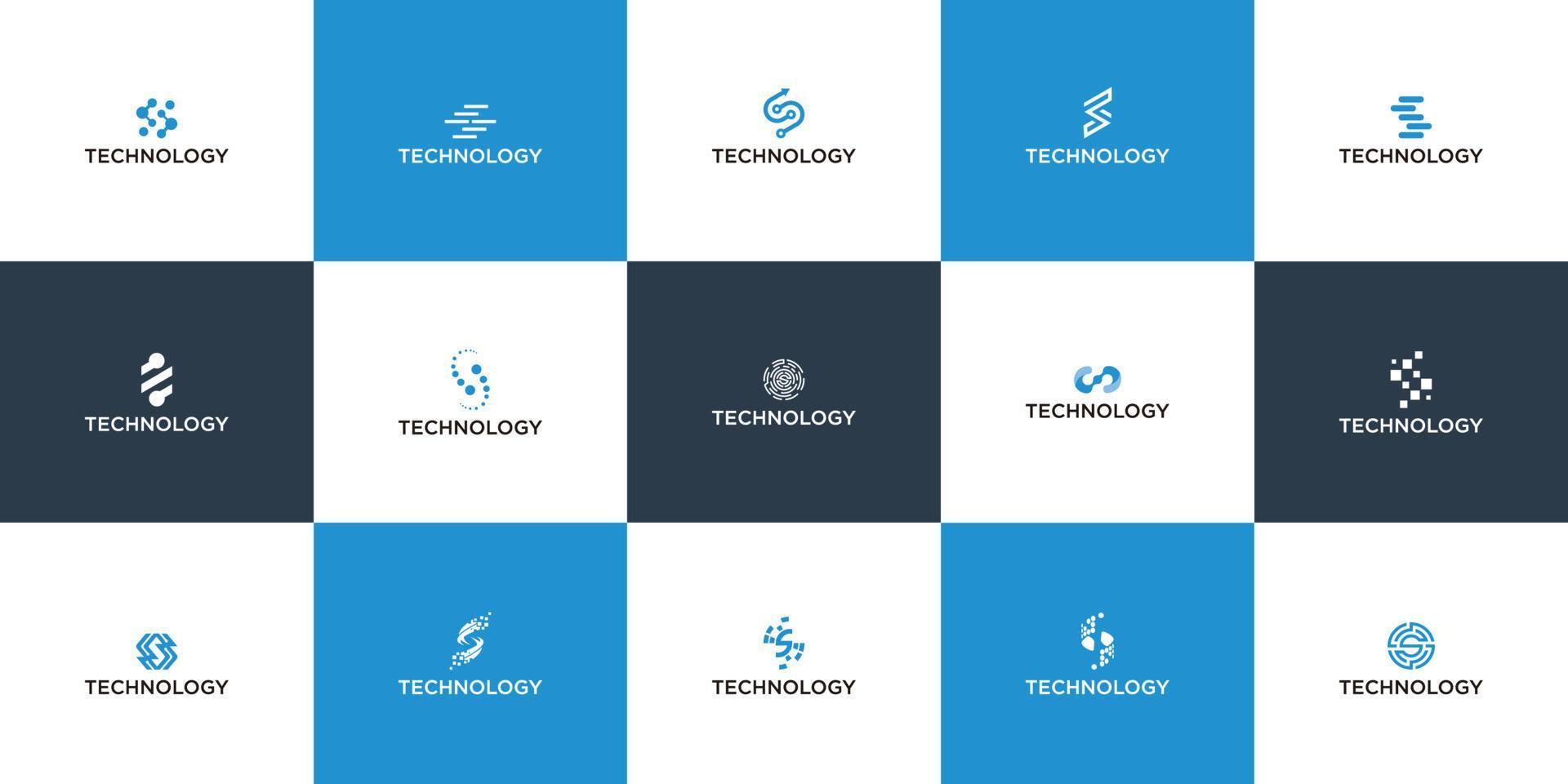 TECHNOLOGY

TECHNOLOGY

TECHNOLOGY

TECHNOLOGY

TECHNOLOGY

TECHNOLOGY

TECHNOLOGY

TECHNOLOGY

TECHNOLOGY

TECHNOLOGY

TECHNOLOGY

TECHNOLOGY

TECHNOLOGY

TECHNOLOGY

TECHNOLOGY