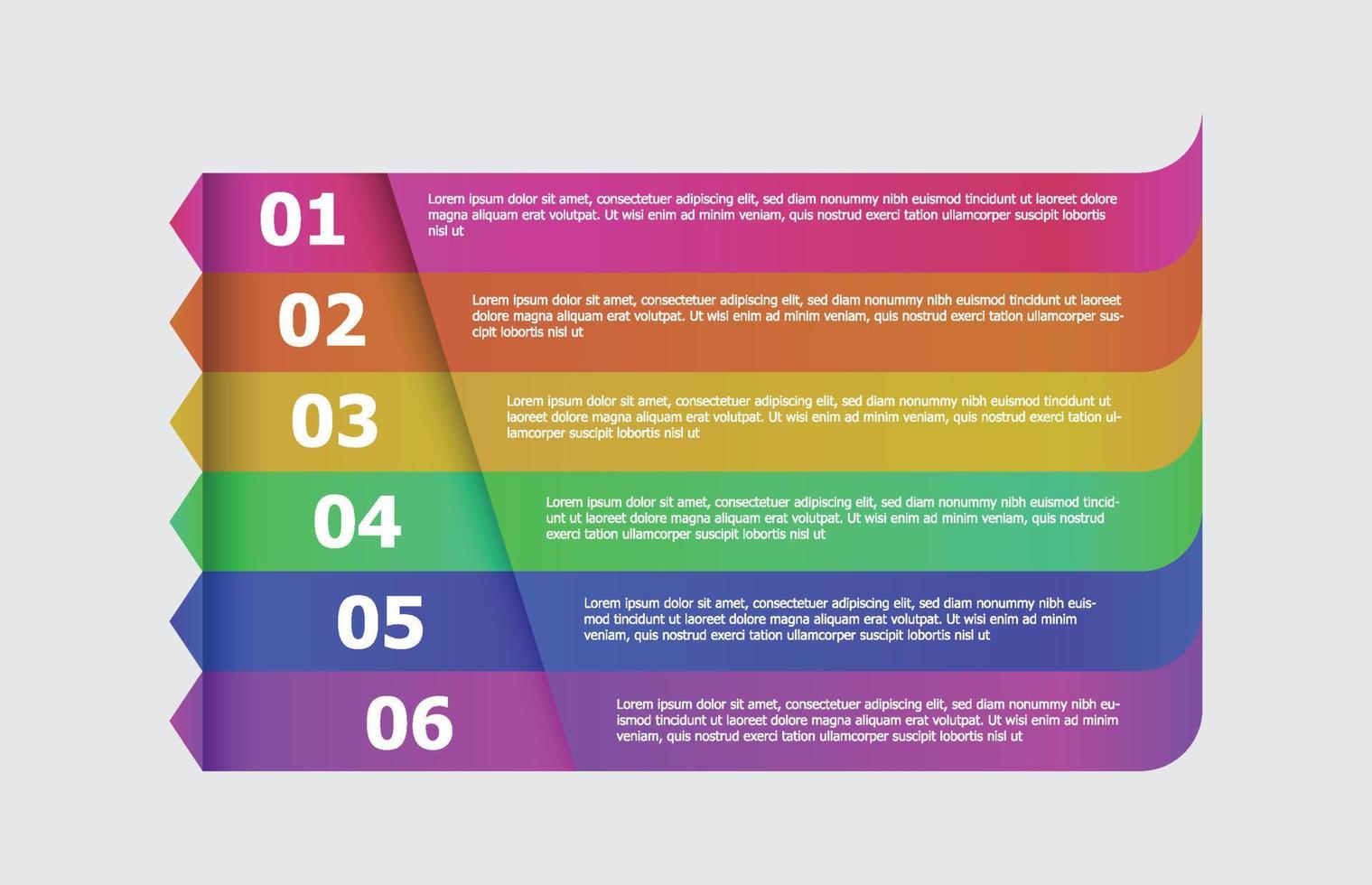 01

Lorem ipsum dolor sit amet, consectetuer adipiscing elit, sed diam nonummy nibh euismod tincidunt ut laoreet dolore magna aliquam erat volutpat. Ut wisi enim ad minim veniam, quis nostrud exerci tation ullamcorper suscipit lobortis nisl ut

02

Lorem ipsum dolor sit amet, consectetuer adipiscing elit, sed diam nonummy nibh euismod tincidunt ut laoreet dolore magna aliquam erat volutpat. Ut wisi enim ad minim veniam, quis nostrud exerci tation ullamcorper suscipit lobortis nisl ut

03

Lorem ipsum dolor sit amet, consectetuer adipiscing elit, sed diam nonummy nibh euismod tincidunt ut laoreet dolore magna aliquam erat volutpat. Ut wisi enim ad minim veniam, quis nostrud exerci tation ullamcorper suscipit lobortis nisl ut

04

Lorem ipsum dolor sit amet, consectetuer adipiscing elit, sed diam nonummy nibh euismod tincidunt ut laoreet dolore magna aliquam erat volutpat. Ut wisi enim ad minim veniam, quis nostrud exerci tation ullamcorper suscipit lobortis nisl ut

05

Lorem ipsum dolor sit amet, consectetuer adipiscing elit, sed diam nonummy nibh euismod tincidunt ut laoreet dolore magna aliquam erat volutpat. Ut wisi enim ad minim veniam, quis nostrud exerci tation ullamcorper suscipit lobortis nisl ut

06

Lorem ipsum dolor sit amet, consectetuer adipiscing elit, sed diam nonummy nibh euismod tincidunt ut laoreet dolore magna aliquam erat volutpat. Ut wisi enim ad minim veniam, quis nostrud exerci tation ullamcorper suscipit lobortis nisl ut