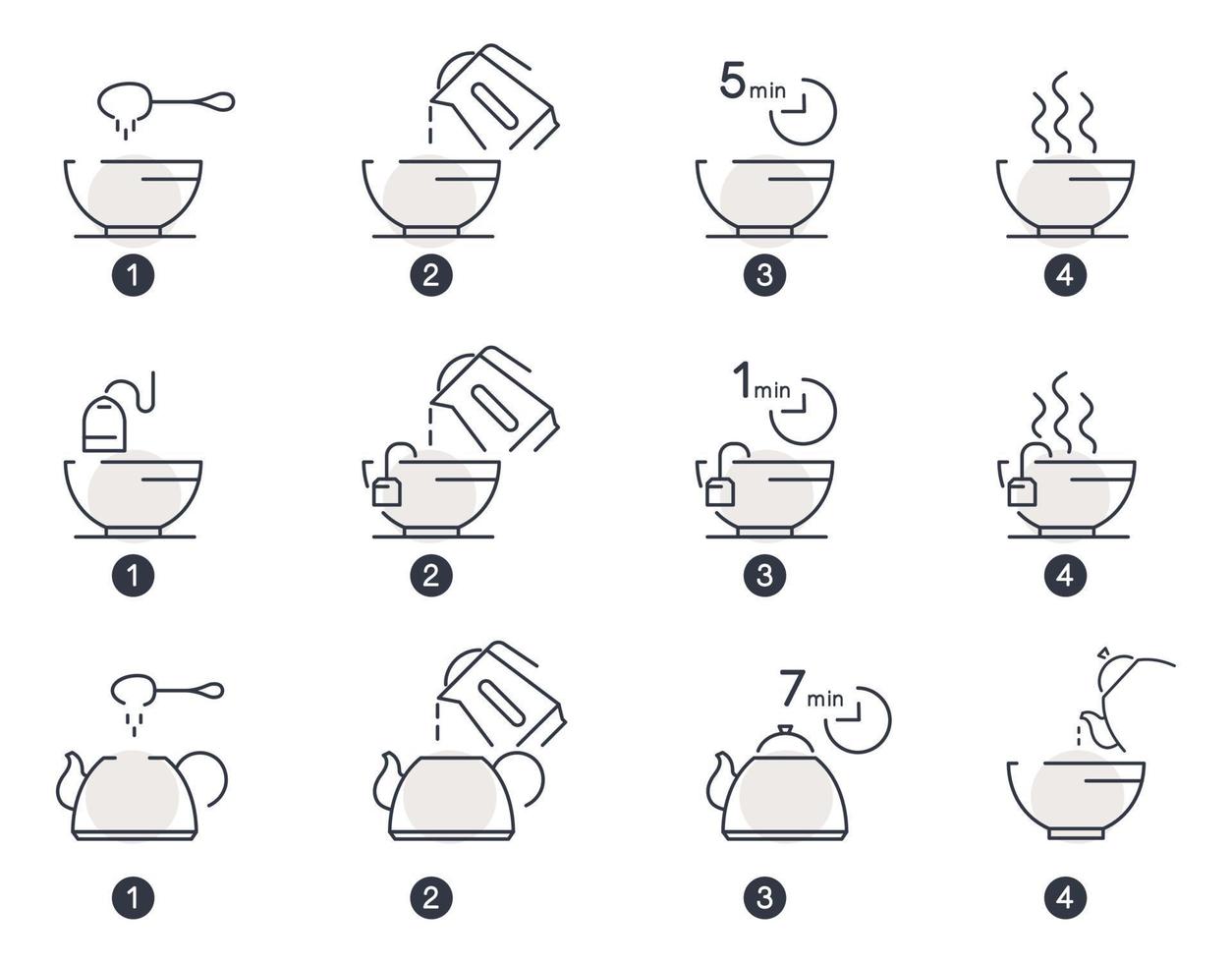 5 min

1 2 3 4

1 min

1 2 3 4

7 min

1 2 3 4