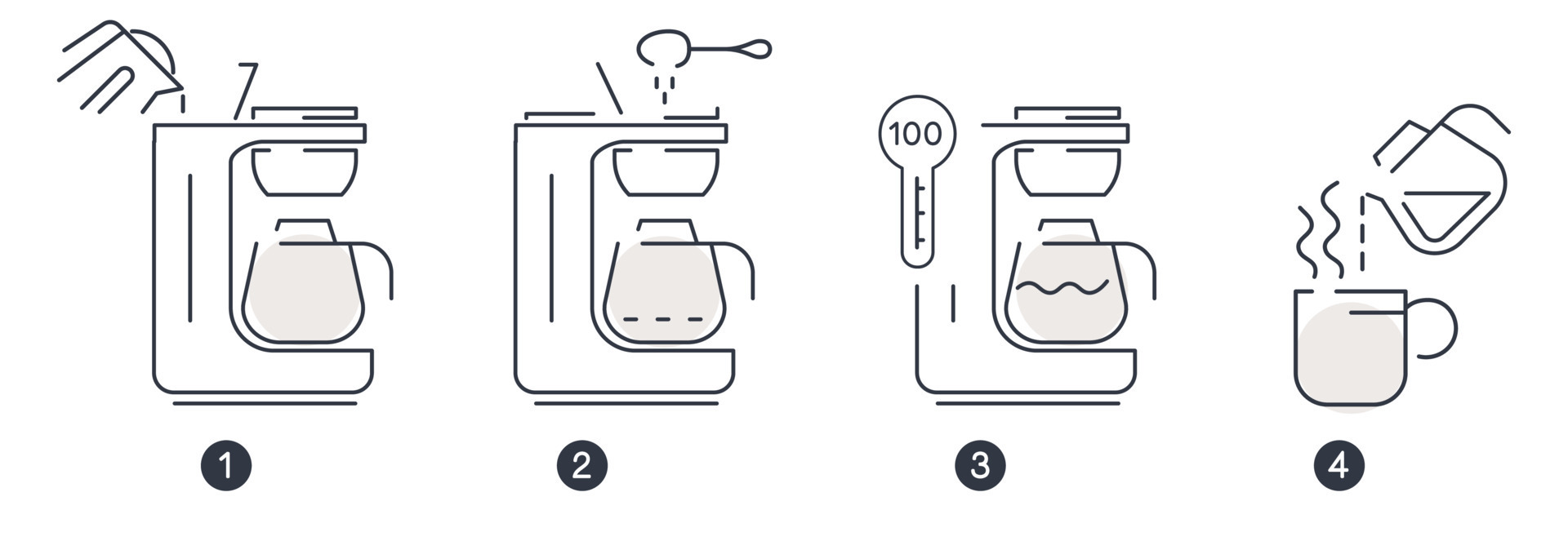 100

1

2

3

4