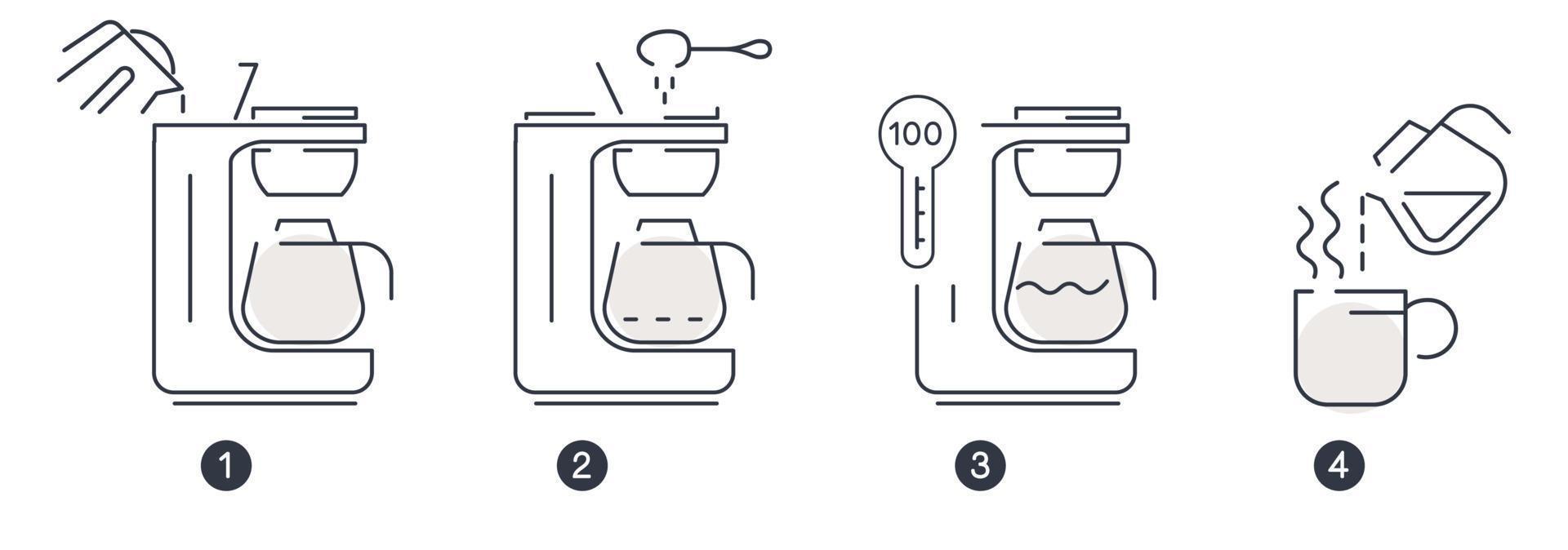 100

1

2

3

4