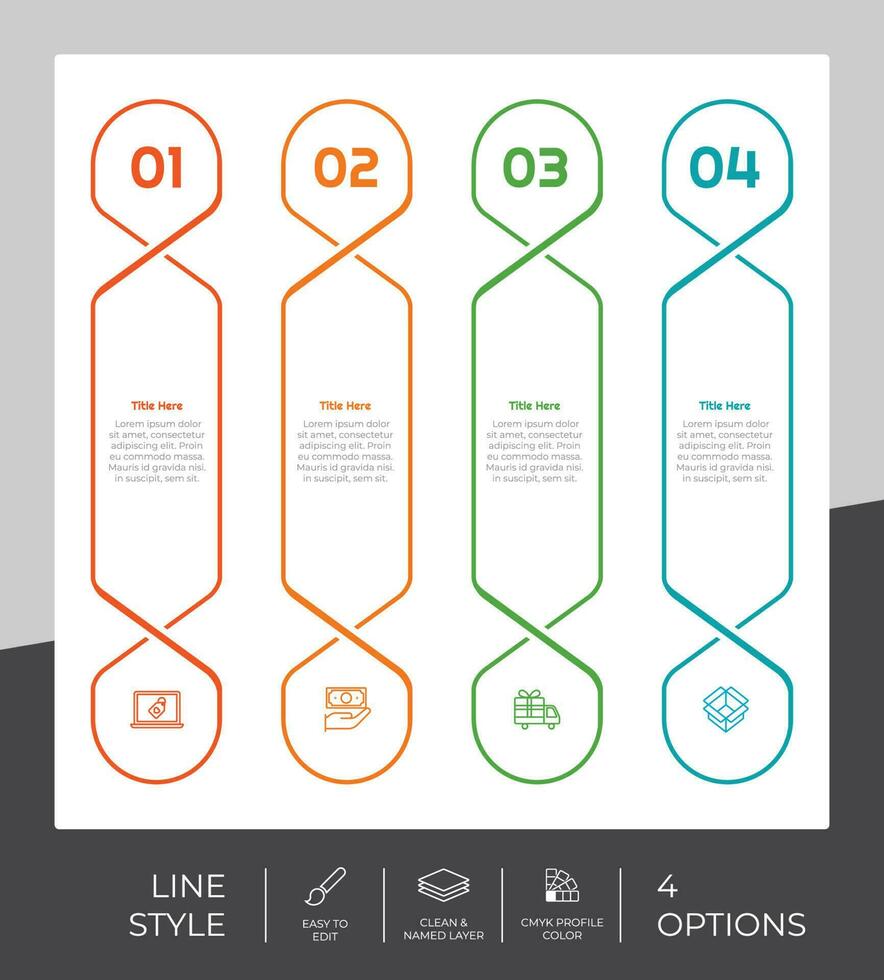 01

Title Here

Lorem ipsum dolor sit amet, consectetur adipiscing elit. Proin eu commodo massa. Mauris id gravida nisi. in suscipit, sem sit.

02

Title Here

Lorem ipsum dolor sit amet, consectetur adipiscing elit. Proin eu commodo massa. Mauris id gravida nisi. in suscipit, sem sit.

03

Title Here

Lorem ipsum dolor sit amet, consectetur adipiscing elit. Proin eu commodo massa. Mauris id gravida nisi. in suscipit, sem sit.

04

Title Here

Lorem ipsum dolor sit amet, consectetur adipiscing elit. Proin eu commodo massa. Mauris id gravida nisi. in suscipit, sem sit.

LINE STYLE

EASY TO EDIT

CLEAN & NAMED LAYER

CMYK PROFILE COLOR

4 OPTIONS