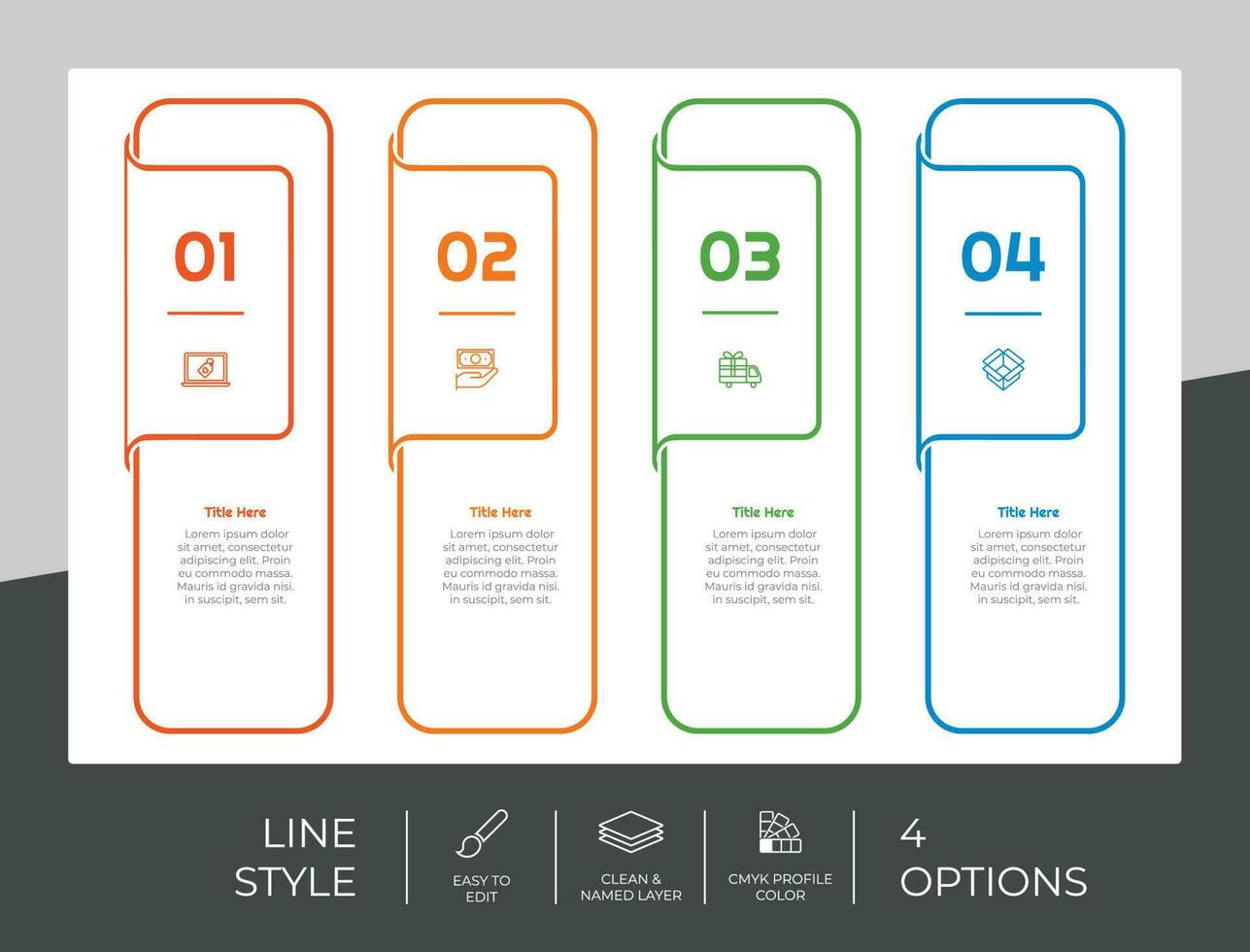 01

Title Here

Lorem ipsum dolor sit amet, consectetur adipiscing elit. Proin eu commodo massa. Mauris id gravida nisi. in suscipit, sem sit.

02

Title Here

Lorem ipsum dolor sit amet, consectetur adipiscing elit. Proin eu commodo massa. Mauris id gravida nisi. in suscipit, sem sit.

03

Title Here

Lorem ipsum dolor sit amet, consectetur adipiscing elit. Proin eu commodo massa. Mauris id gravida nisi. in suscipit, sem sit.

04

Title Here

Lorem ipsum dolor sit amet, consectetur adipiscing elit. Proin eu commodo massa. Mauris id gravida nisi. in suscipit, sem sit.

LINE STYLE

EASY TO EDIT

CLEAN & NAMED LAYER

CMYK PROFILE COLOR

4 OPTIONS