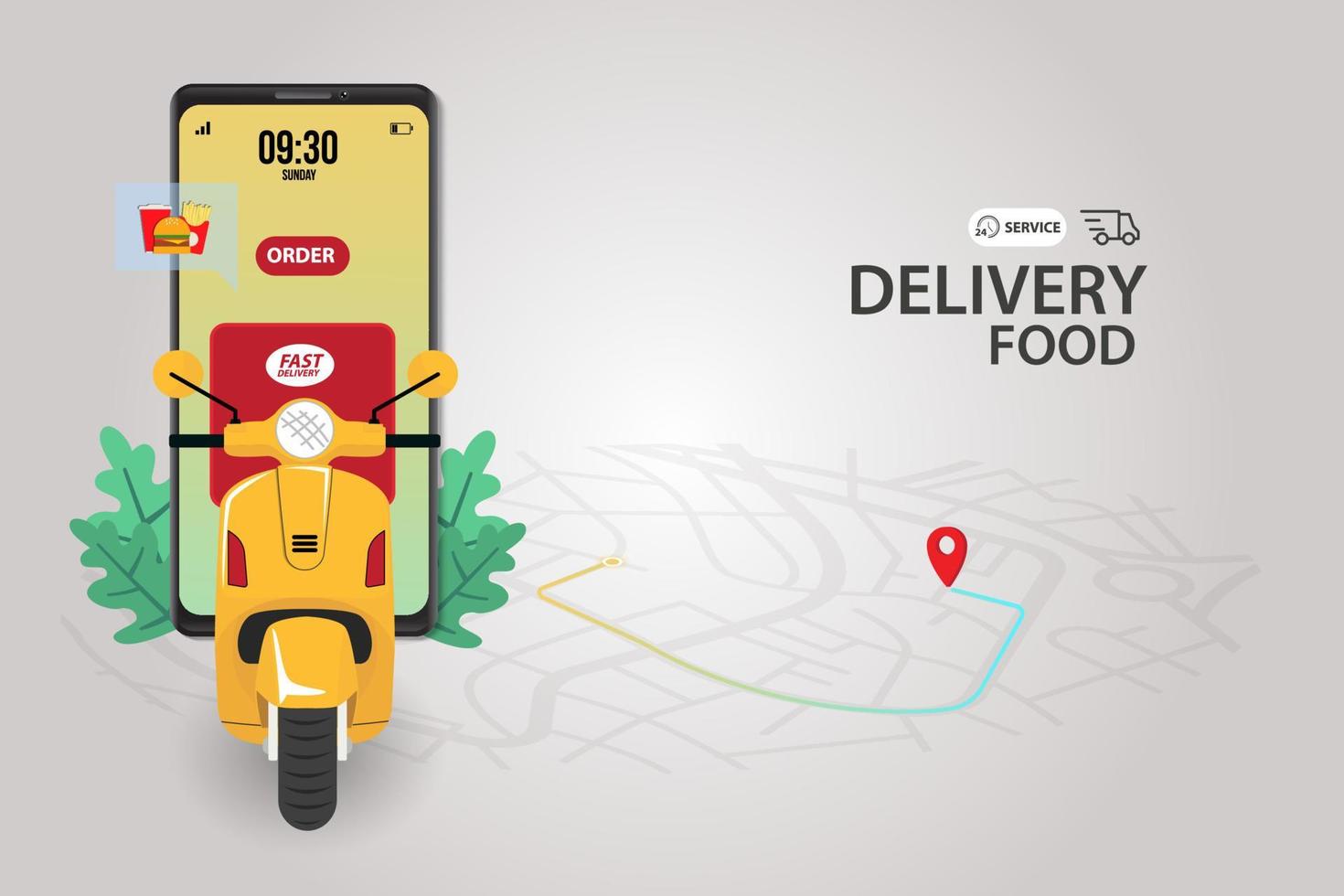 09:30
SUNDAY

ORDER

FAST
DELIVERY

24 SERVICE

DELIVERY
FOOD