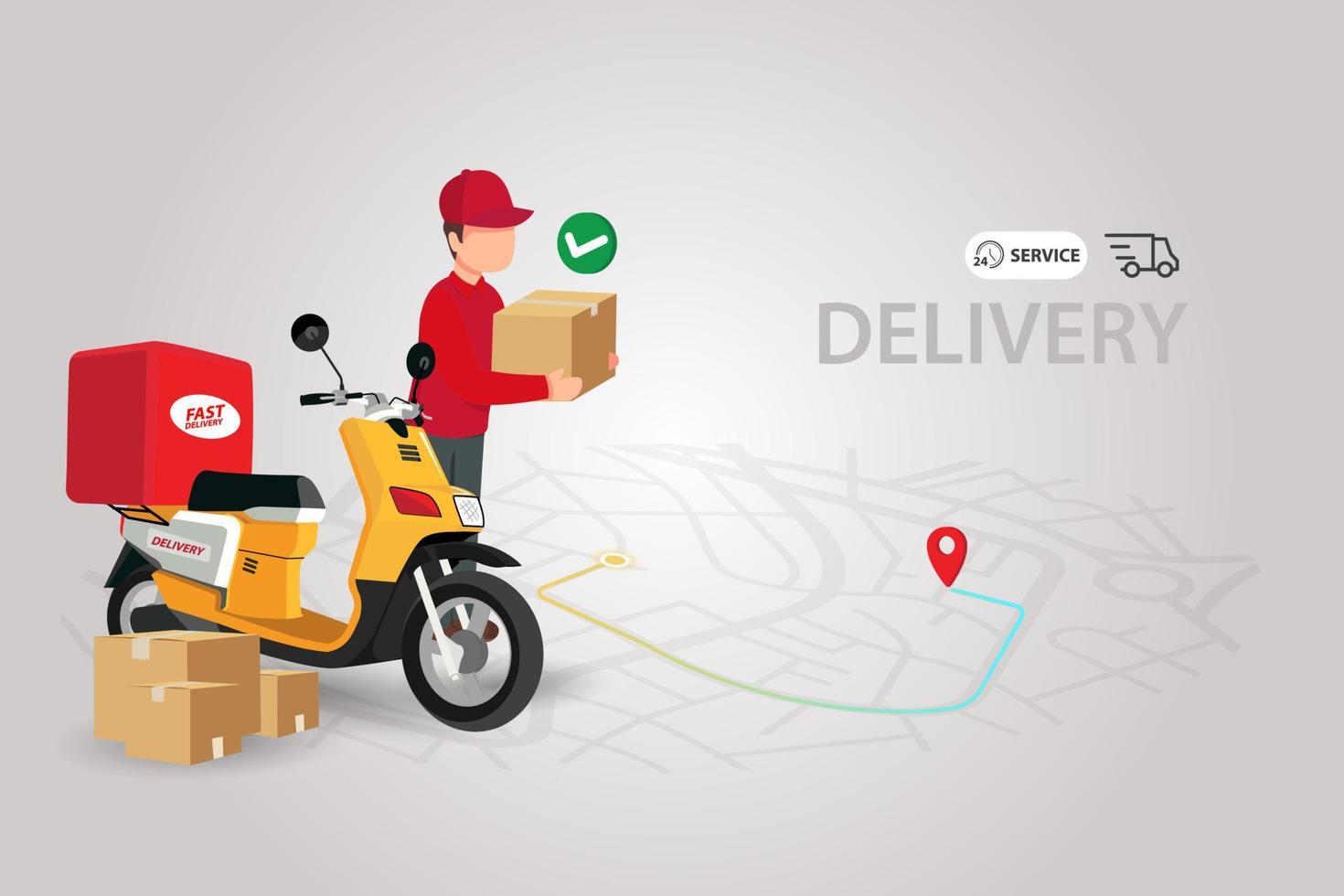 24 SERVICE

DELIVERY

FAST DELIVERY

DELIVERY