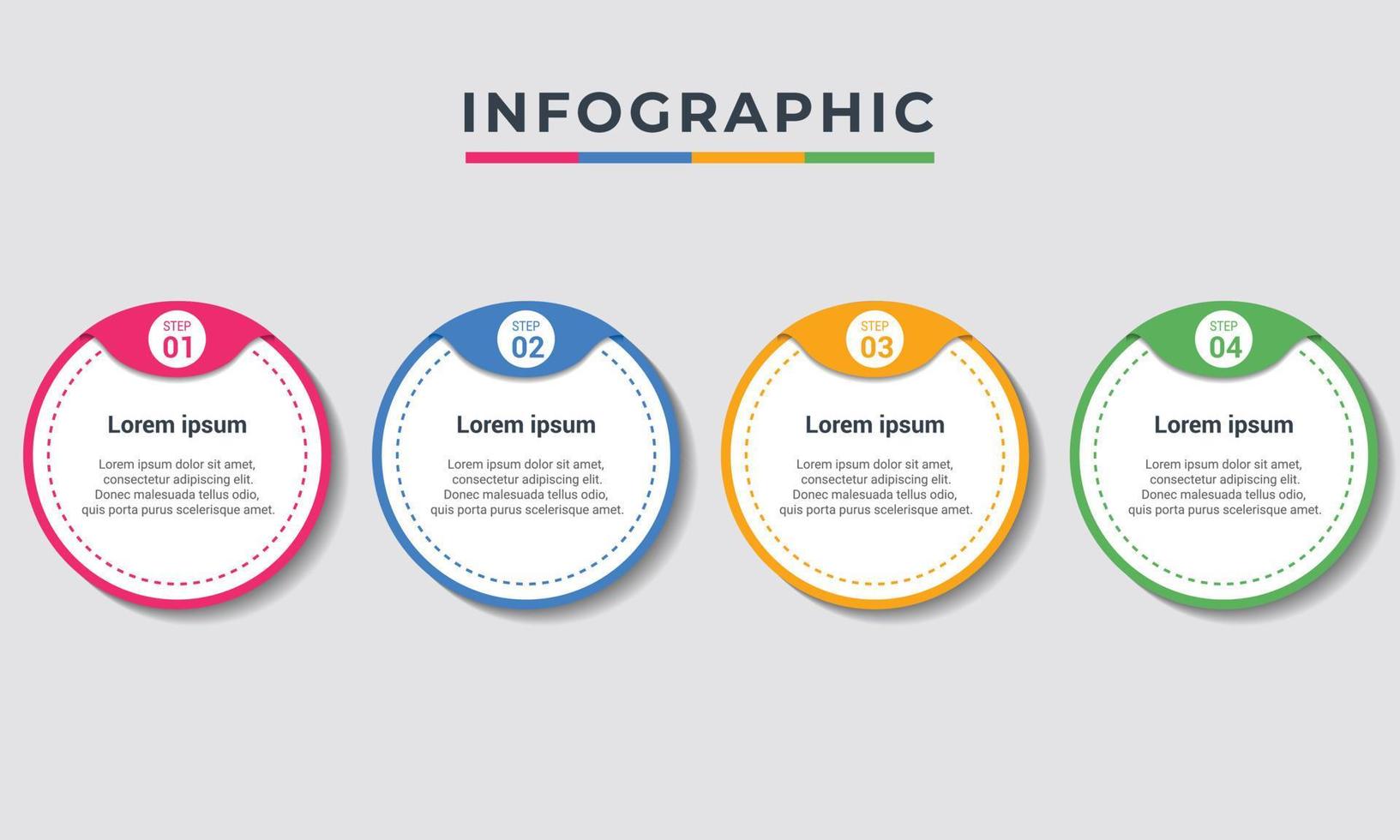 INFOGRAPHIC

STEP
01

Lorem ipsum

Lorem ipsum dolor sit amet, consectetur adipiscing elit. Donec malesuada tellus odio, quis porta purus scelerisque amet.

STEP
02

Lorem ipsum

Lorem ipsum dolor sit amet, consectetur adipiscing elit. Donec malesuada tellus odio, quis porta purus scelerisque amet.

STEP
03

Lorem ipsum

Lorem ipsum dolor sit amet, consectetur adipiscing elit. Donec malesuada tellus odio, quis porta purus scelerisque amet.

STEP
04

Lorem ipsum

Lorem ipsum dolor sit amet, consectetur adipiscing elit. Donec malesuada tellus odio, quis porta purus scelerisque amet.