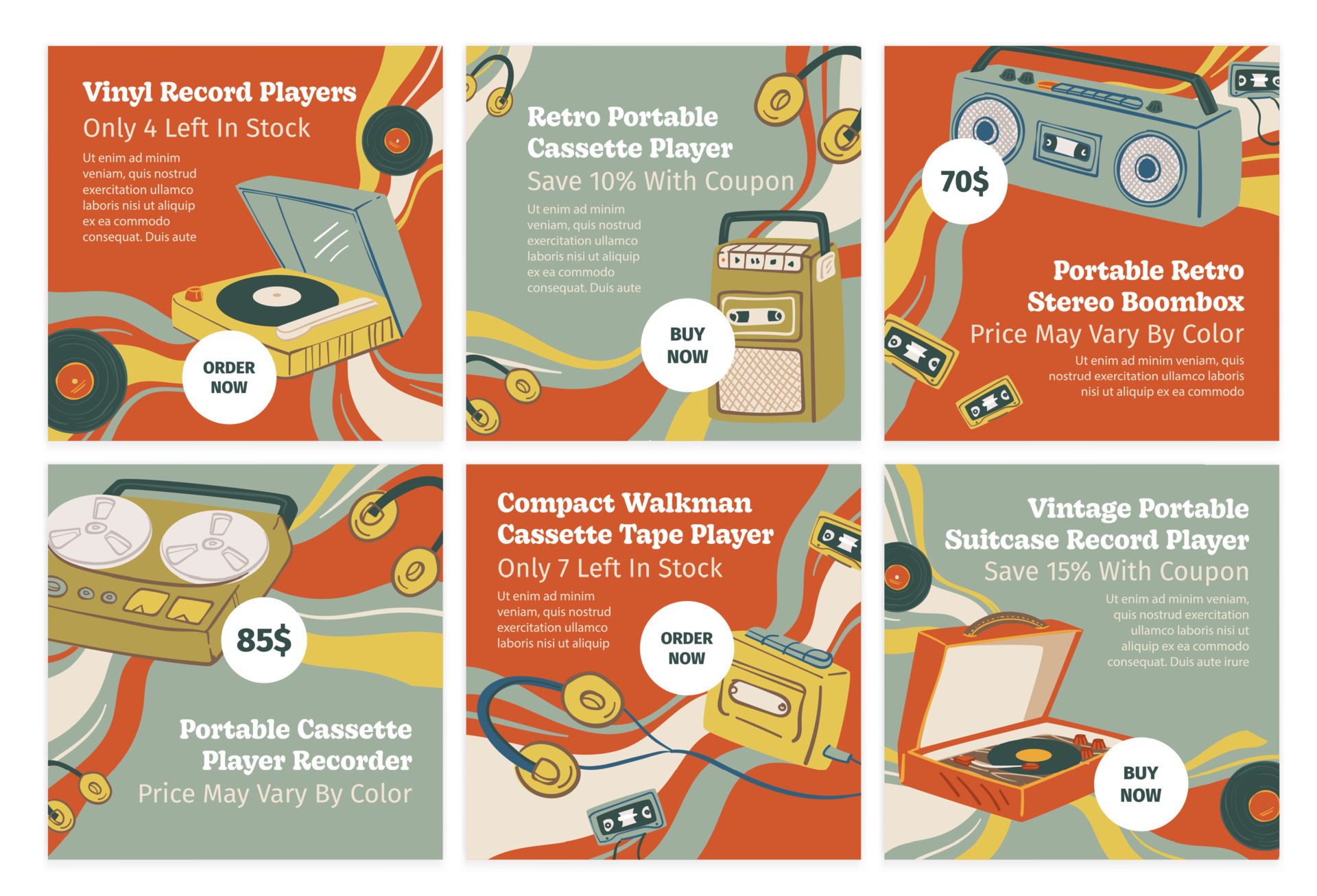 Vinyl Record Players
Only 4 Left In Stock
Ut enim ad minim veniam, quis nostrud exercitation ullamco laboris nisi ut aliquip ex ea commodo consequat. Duis aute

ORDER NOW

Retro Portable Cassette Player
Save 10% With Coupon
Ut enim ad minim veniam, quis nostrud exercitation ullamco laboris nisi ut aliquip ex ea commodo consequat. Duis aute

BUY NOW

70$

Portable Retro Stereo Boombox
Price May Vary By Color
Ut enim ad minim veniam, quis nostrud exercitation ullamco laboris nisi ut aliquip ex ea commodo

85$

Portable Cassette Player Recorder
Price May Vary By Color

Compact Walkman Cassette Tape Player
Only 7 Left In Stock
Ut enim ad minim veniam, quis nostrud exercitation ullamco laboris nisi ut aliquip

ORDER NOW

Vintage Portable Suitcase Record Player
Save 15% With Coupon
Ut enim ad minim veniam, quis nostrud exercitation ullamco laboris nisi ut aliquip ex ea commodo consequat. Duis aute irure

BUY NOW