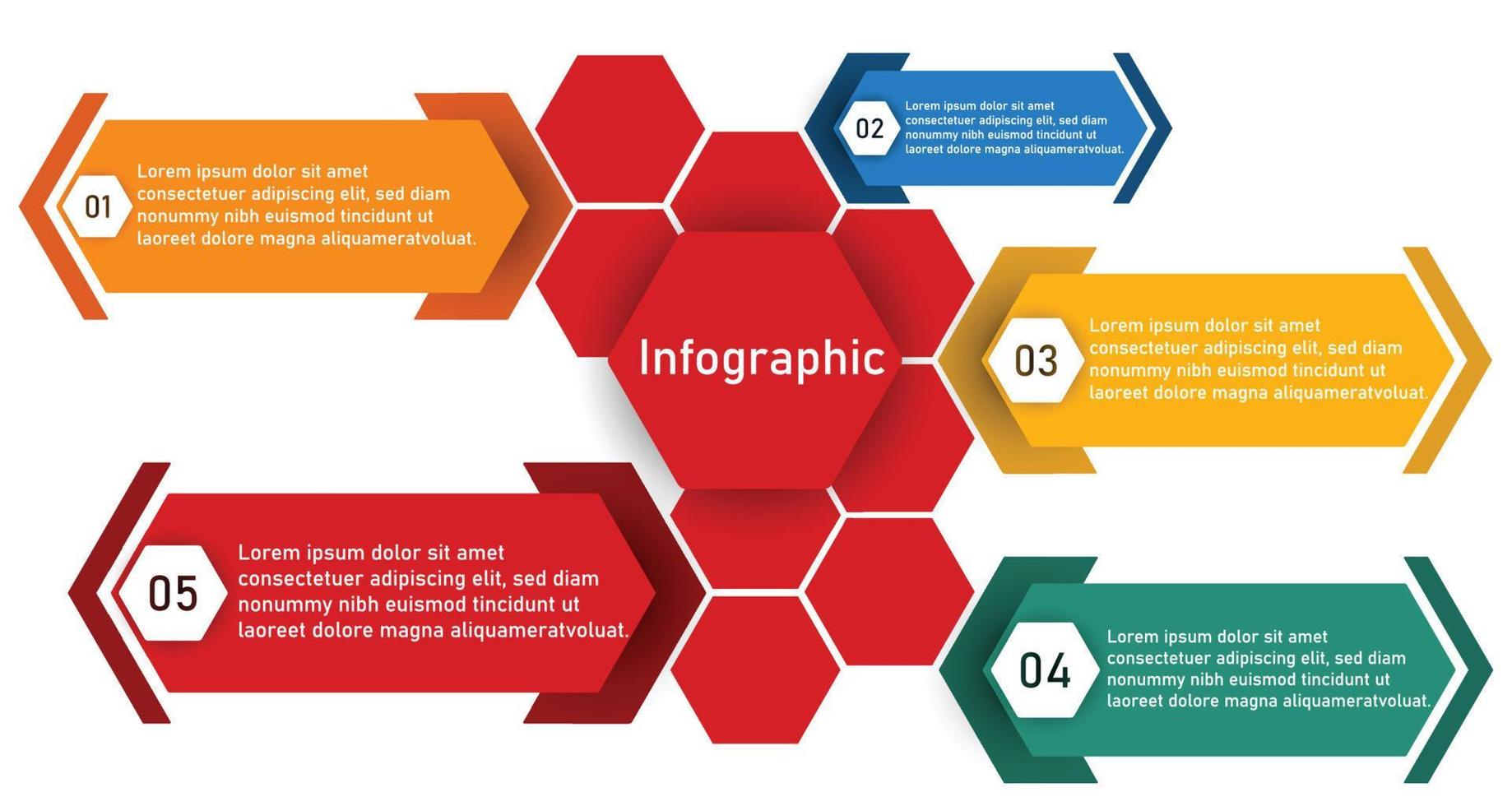 01
Lorem ipsum dolor sit amet consectetuer adipiscing elit, sed diam nonummy nibh euismod tincidunt ut laoreet dolore magna aliquameratvoluat.

02
Lorem ipsum dolor sit amet consectetuer adipiscing elit, sed diam nonummy nibh euismod tincidunt ut laoreet dolore magna aliquameratvoluat.

Infographic

03
Lorem ipsum dolor sit amet consectetuer adipiscing elit, sed diam nonummy nibh euismod tincidunt ut laoreet dolore magna aliquameratvoluat.

05
Lorem ipsum dolor sit amet consectetuer adipiscing elit, sed diam nonummy nibh euismod tincidunt ut laoreet dolore magna aliquameratvoluat.

04
Lorem ipsum dolor sit amet consectetuer adipiscing elit, sed diam nonummy nibh euismod tincidunt ut laoreet dolore magna aliquameratvoluat.