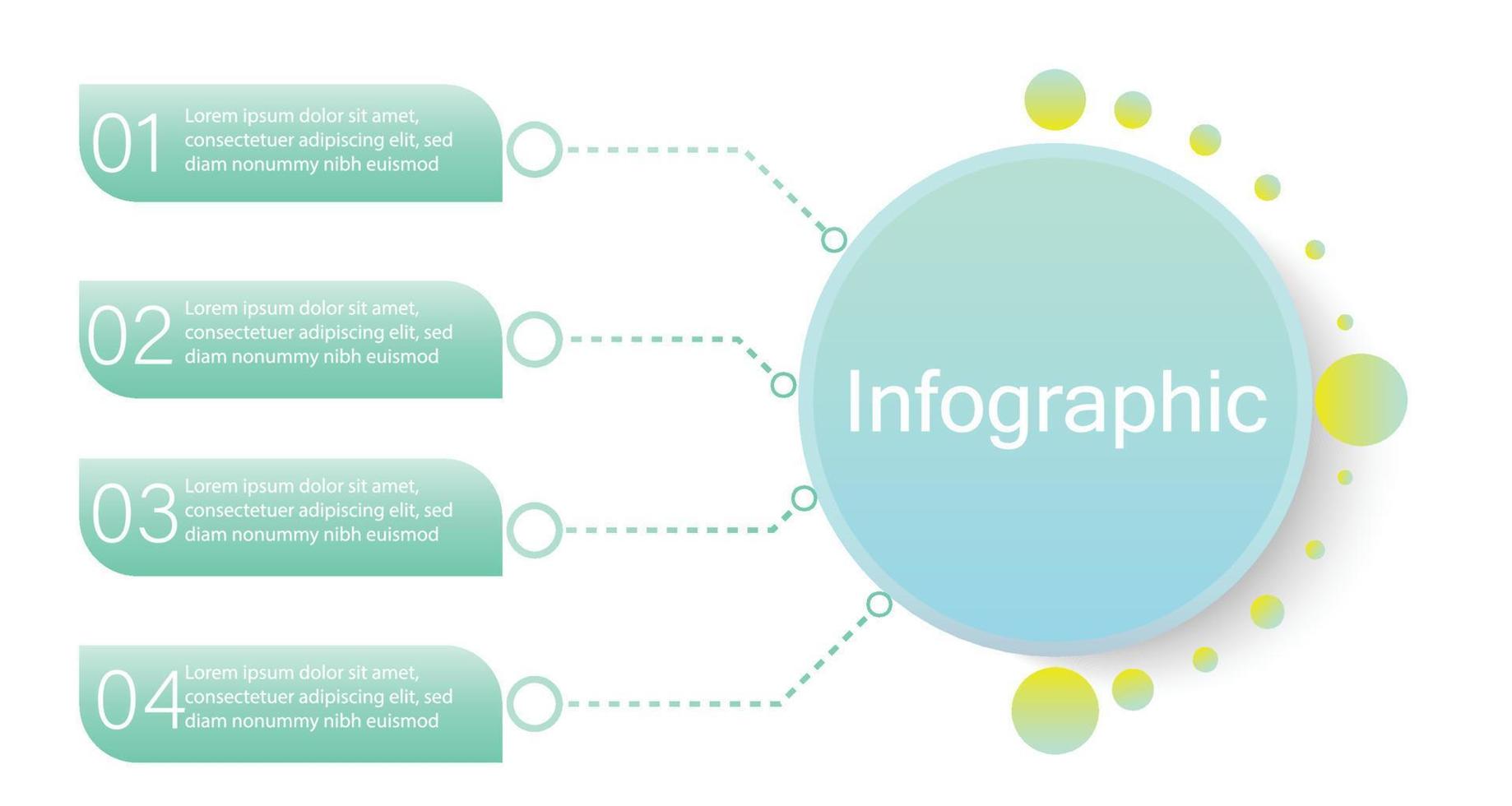 01 Lorem ipsum dolor sit amet, consectetuer adipiscing elit, sed diam nonummy nibh euismod

02 Lorem ipsum dolor sit amet, consectetuer adipiscing elit, sed diam nonummy nibh euismod

03 Lorem ipsum dolor sit amet, consectetuer adipiscing elit, sed diam nonummy nibh euismod

04 Lorem ipsum dolor sit amet, consectetuer adipiscing elit, sed diam nonummy nibh euismod

Infographic