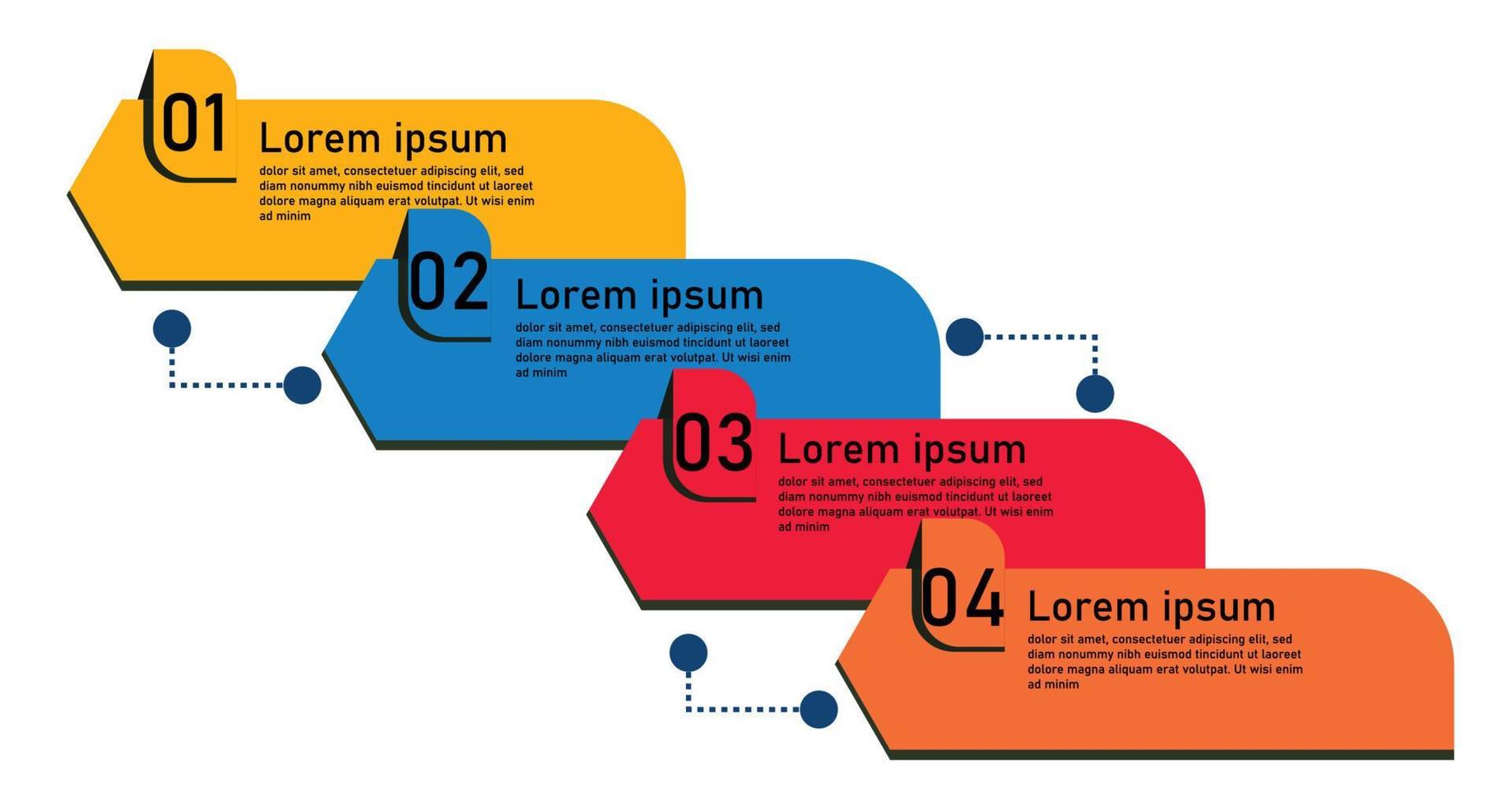 01
Lorem ipsum
dolor sit amet, consectetuer adipiscing elit, sed diam nonummy nibh euismod tincidunt ut laoreet dolore magna aliquam erat volutpat. Ut wisi enim ad minim

02
Lorem ipsum
dolor sit amet, consectetuer adipiscing elit, sed diam nonummy nibh euismod tincidunt ut laoreet dolore magna aliquam erat volutpat. Ut wisi enim ad minim

03
Lorem ipsum
dolor sit amet, consectetuer adipiscing elit, sed diam nonummy nibh euismod tincidunt ut laoreet dolore magna aliquam erat volutpat. Ut wisi enim ad minim

04
Lorem ipsum
dolor sit amet, consectetuer adipiscing elit, sed diam nonummy nibh euismod tincidunt ut laoreet dolore magna aliquam erat volutpat. Ut wisi enim ad minim