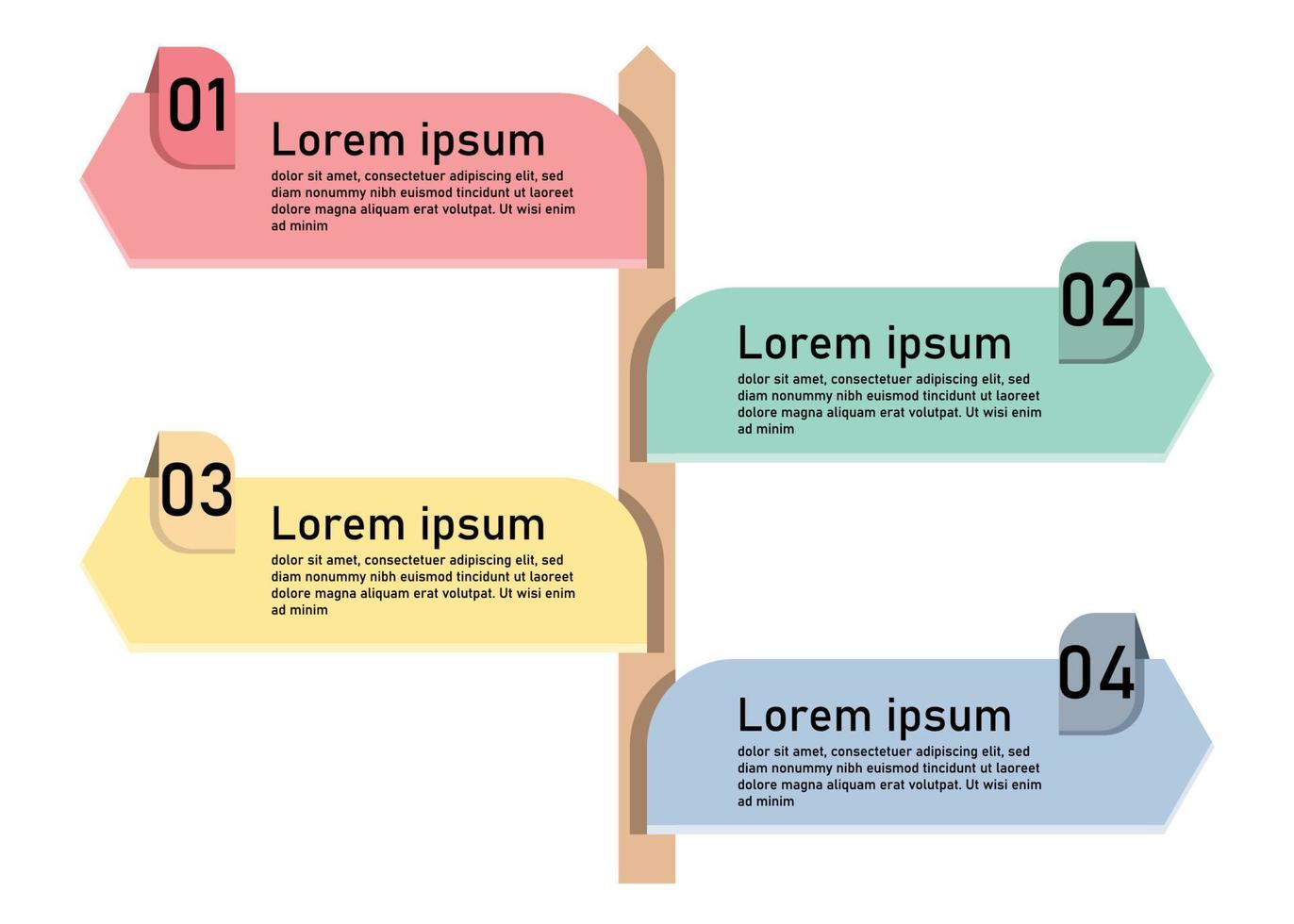 01

Lorem ipsum

dolor sit amet, consectetuer adipiscing elit, sed diam nonummy nibh euismod tincidunt ut laoreet dolore magna aliquam erat volutpat. Ut wisi enim ad minim

02

Lorem ipsum

dolor sit amet, consectetuer adipiscing elit, sed diam nonummy nibh euismod tincidunt ut laoreet dolore magna aliquam erat volutpat. Ut wisi enim ad minim

03

Lorem ipsum

dolor sit amet, consectetuer adipiscing elit, sed diam nonummy nibh euismod tincidunt ut laoreet dolore magna aliquam erat volutpat. Ut wisi enim ad minim

04

Lorem ipsum

dolor sit amet, consectetuer adipiscing elit, sed diam nonummy nibh euismod tincidunt ut laoreet dolore magna aliquam erat volutpat. Ut wisi enim ad minim