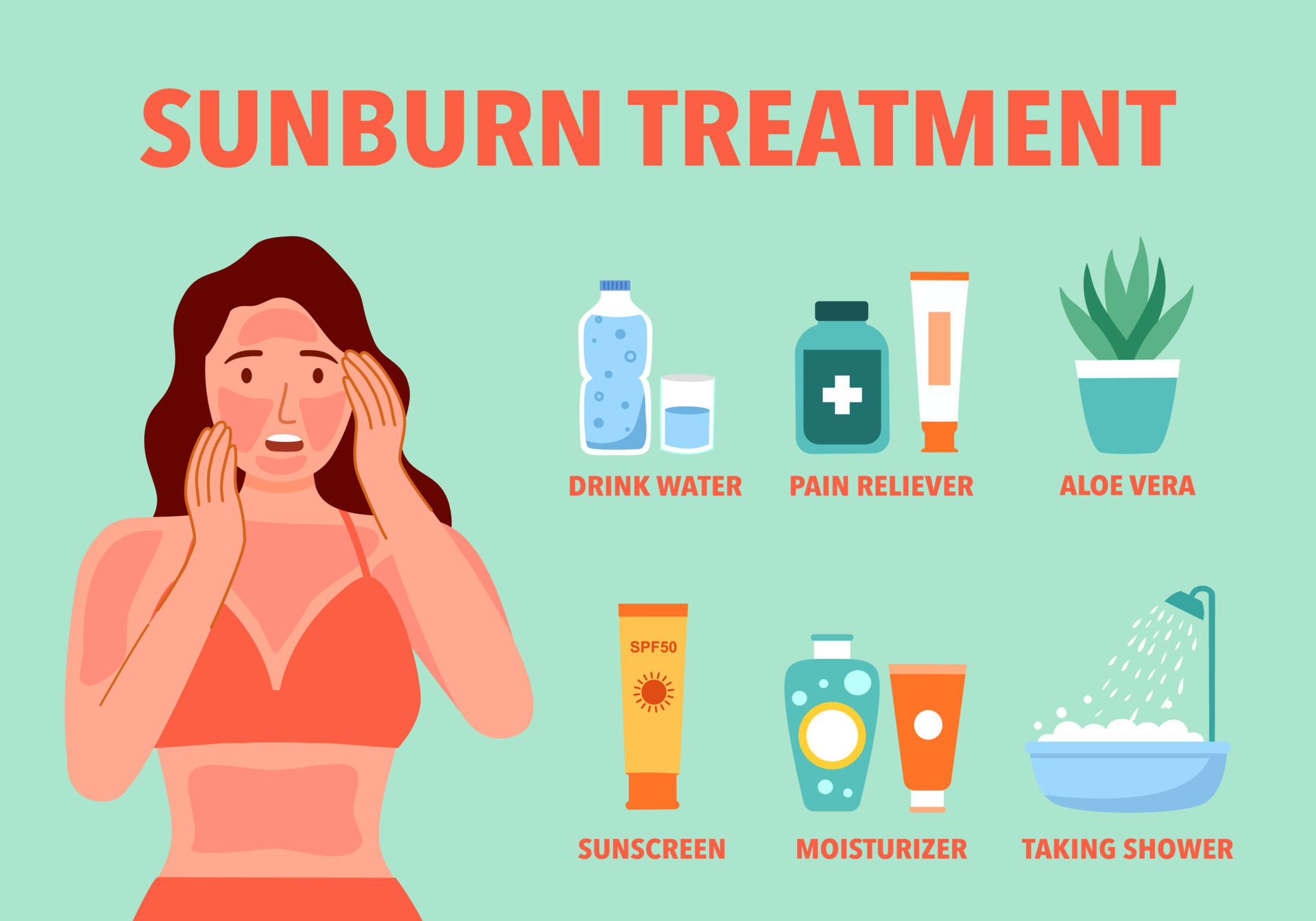 SUNBURN TREATMENT

DRINK WATER

PAIN RELIEVER

ALOE VERA

SPF50

SUNSCREEN

MOISTURIZER

TAKING SHOWER